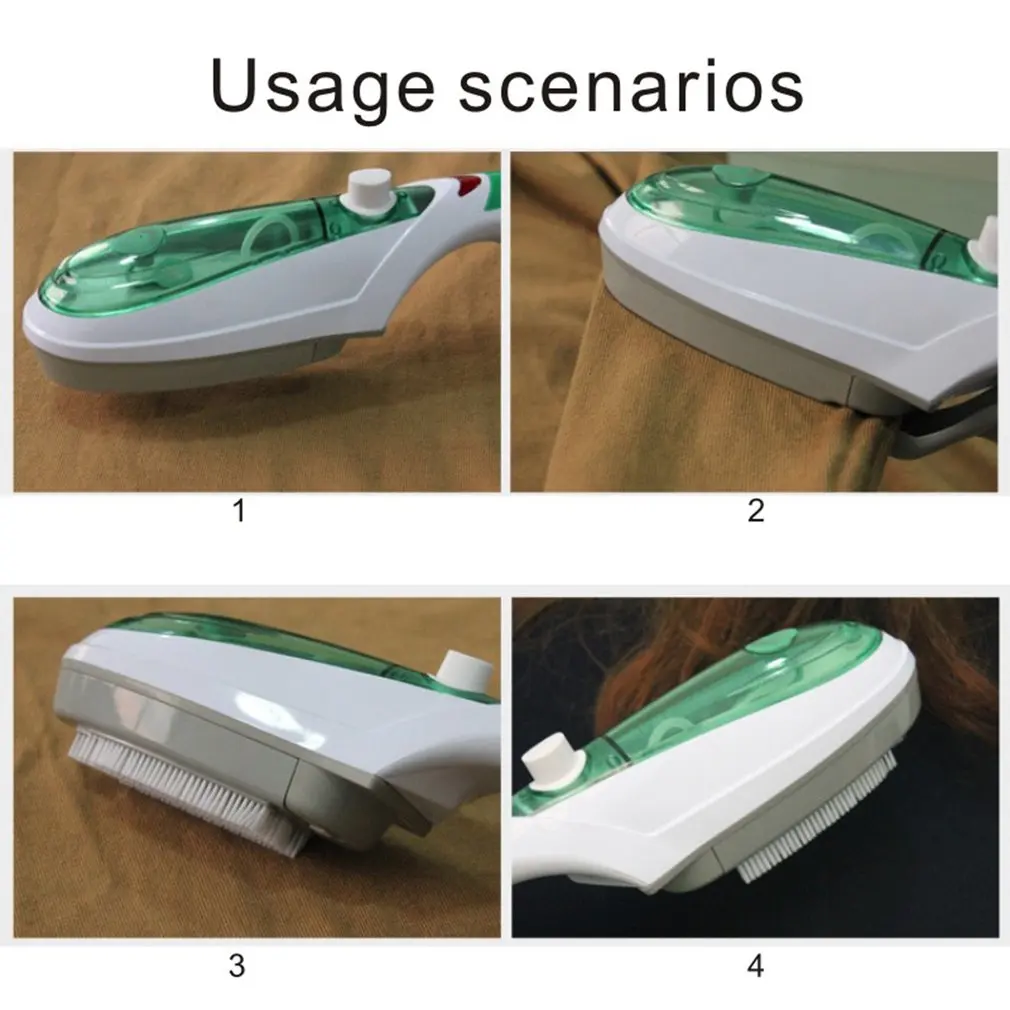 Usage scenarios

1

2

3

4