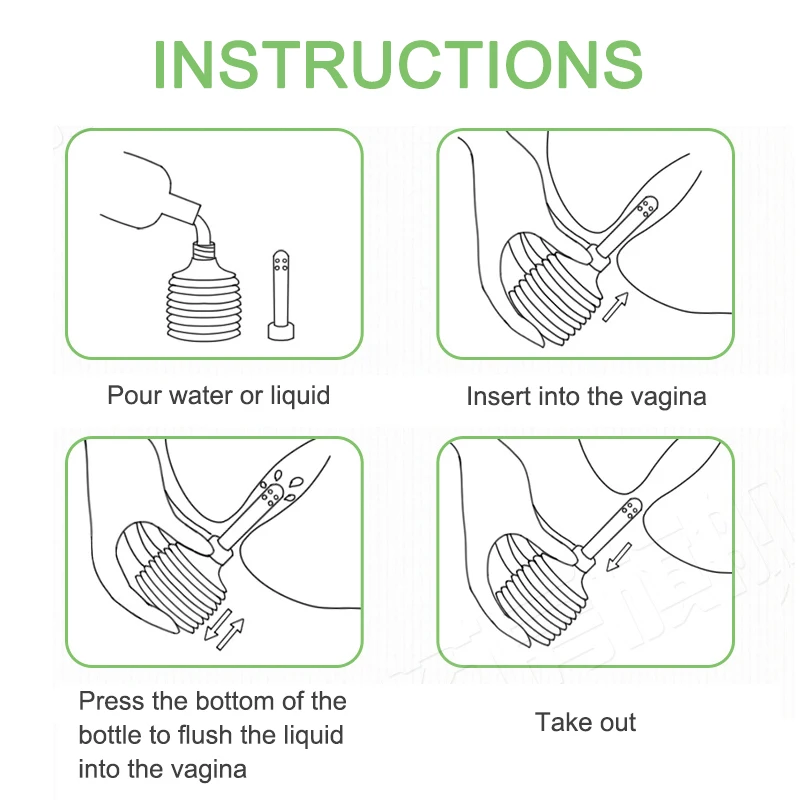 INSTRUCTIONS

Pour water or liquid

Insert into the vagina

Press the bottom of the bottle to flush the liquid into the vagina

Take out