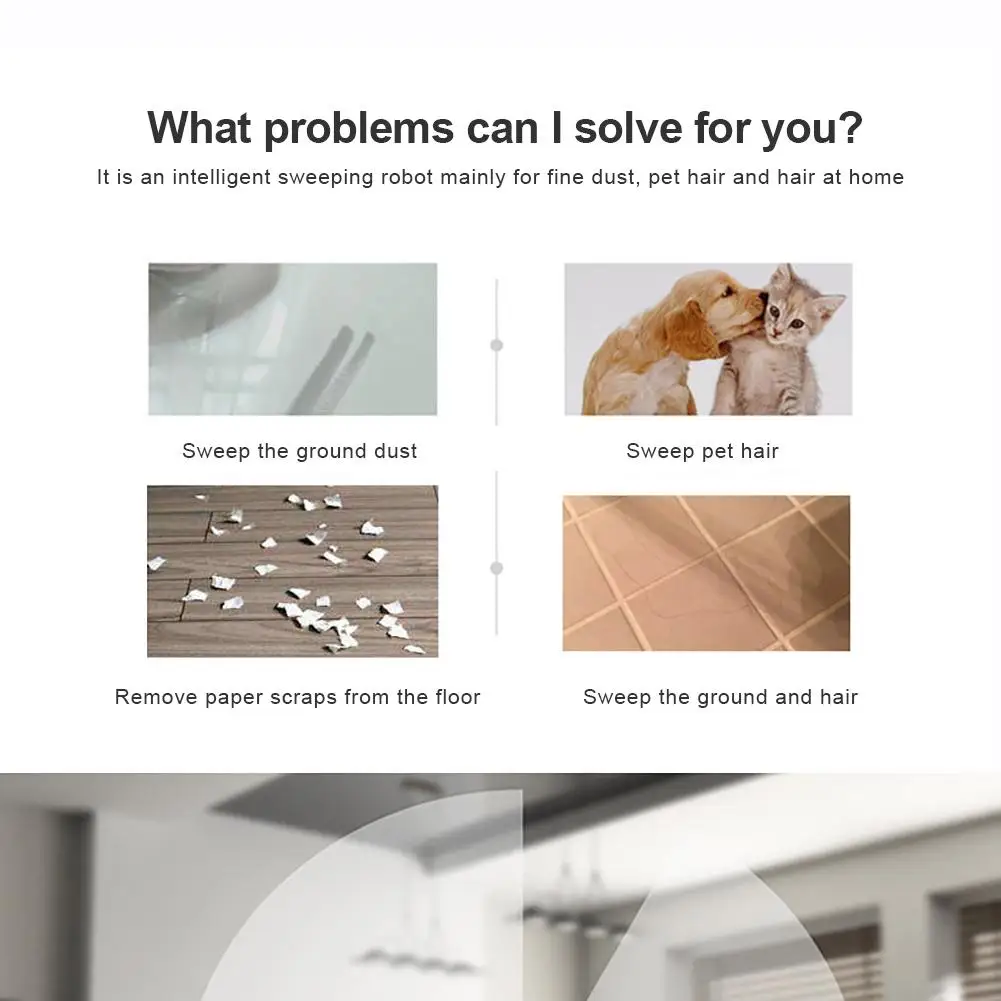 What problems can I solve for you?

It is an intelligent sweeping robot mainly for fine dust, pet hair and hair at home

Sweep the ground dust

Sweep pet hair

Remove paper scraps from the floor

Sweep the ground and hair