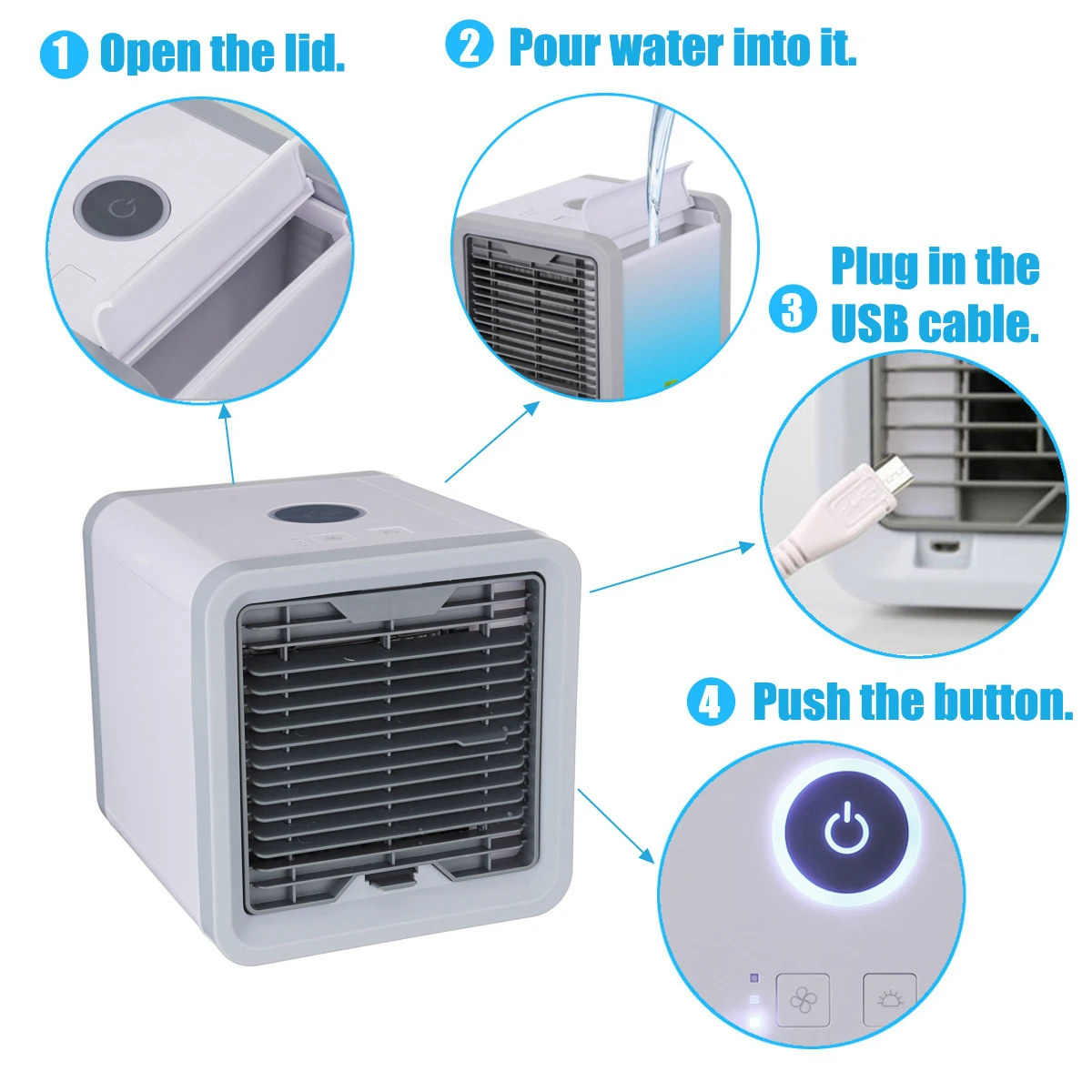 1 Open the lid.

2 Pour water into it.

3 Plug in the USB cable.

4 Push the button.