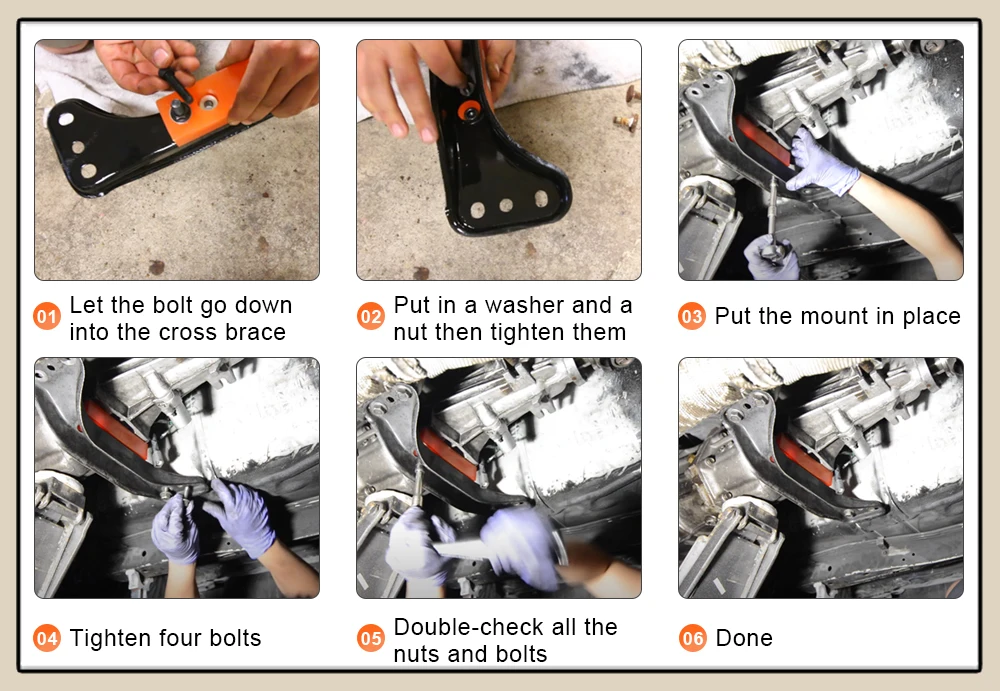 01 Let the bolt go down into the cross brace

02 Put in a washer and a nut then tighten them

03 Put the mount in place

04 Tighten four bolts

05 Double-check all the nuts and bolts

06 Done