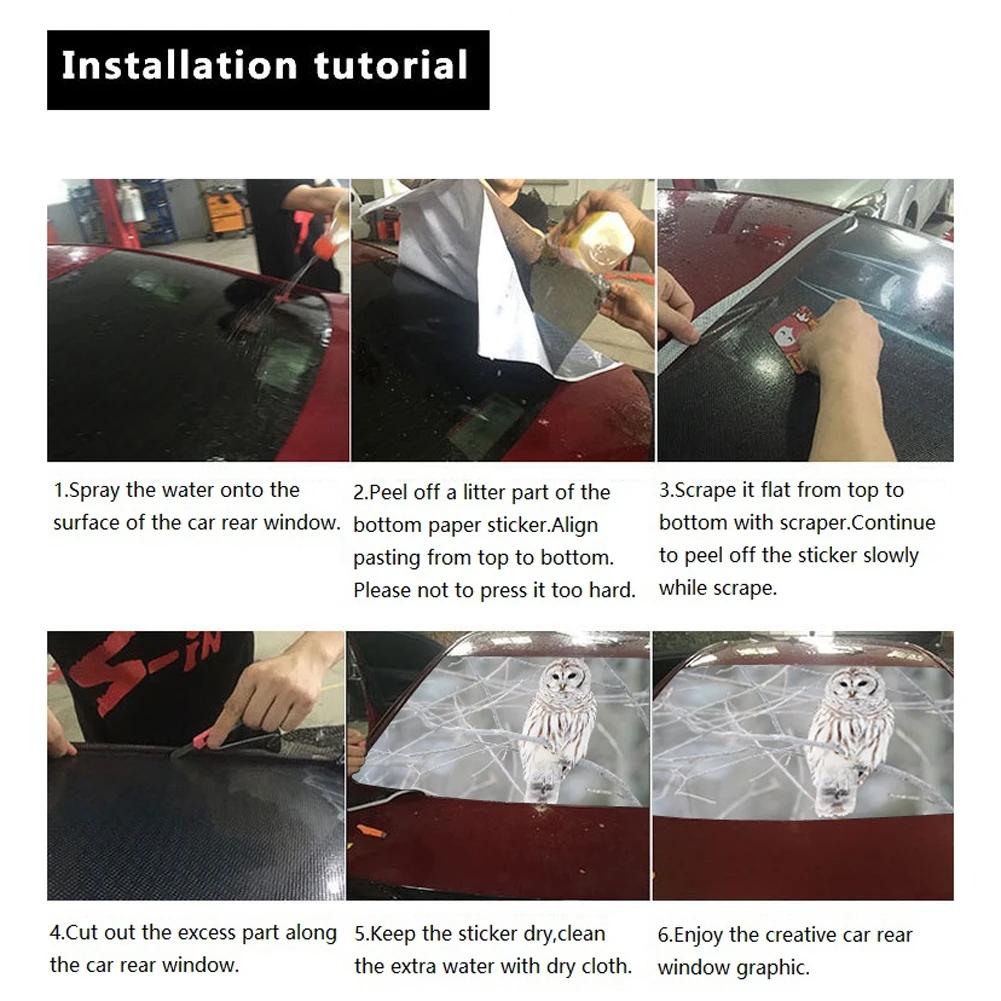 Installation tutorial

1.Spray the water onto the surface of the car rear window.

2.Peel off a litter part of the bottom paper sticker.Align pasting from top to bottom. Please not to press it too hard.

3.Scrape it flat from top to bottom with scraper.Continue to peel off the sticker slowly while scrape.

S-IN

4.Cut out the excess part along the car rear window.

5.Keep the sticker dry,clean the extra water with dry cloth.

6.Enjoy the creative car rear window graphic.