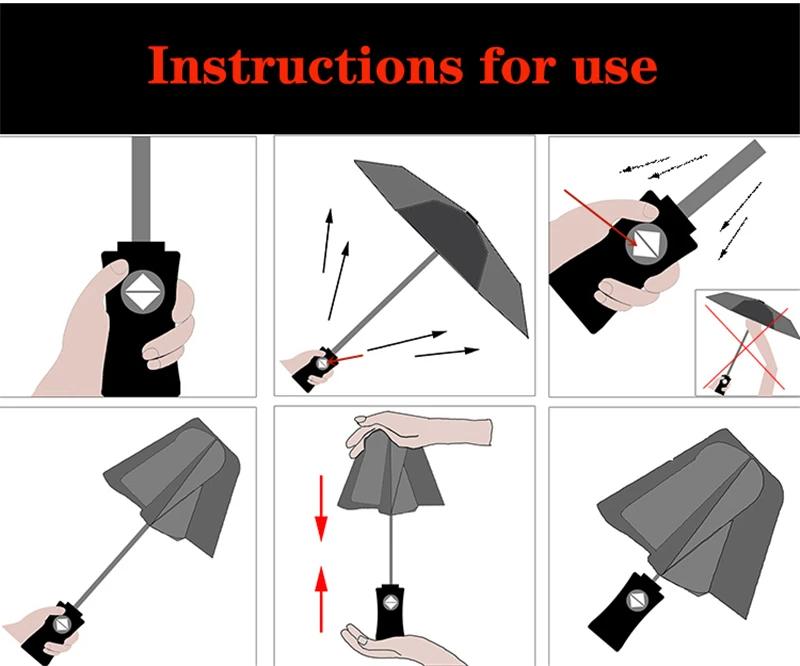 Instructions for use