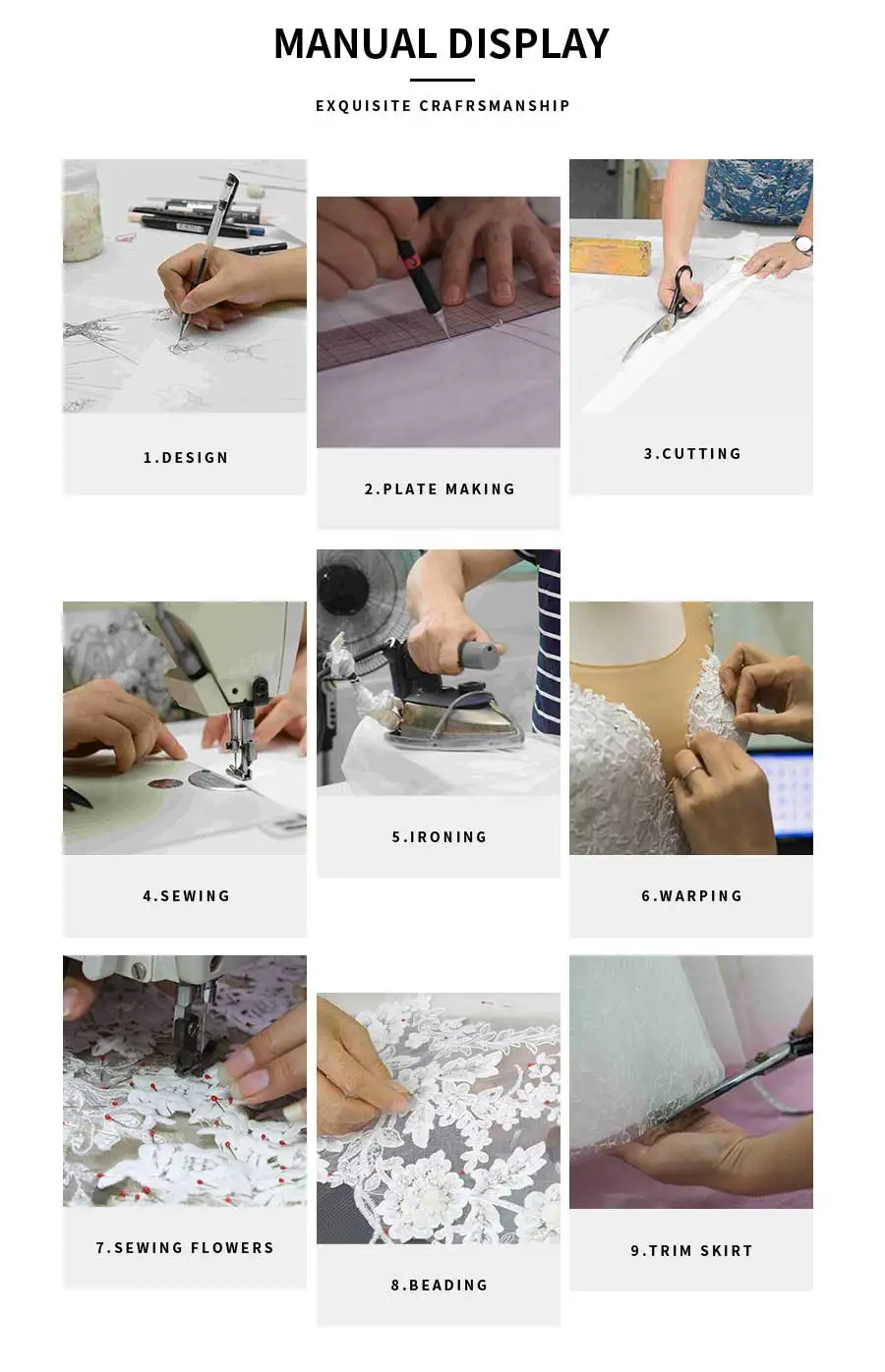 MANUAL DISPLAY

EXQUISITE CRAFRSMANSHIP

1.DESIGN

2.PLATE MAKING

3.CUTTING

4.SEWING

5.IRONING

6.WARPING

7.SEWING FLOWERS

8.BEADING

9.TRIM SKIRT