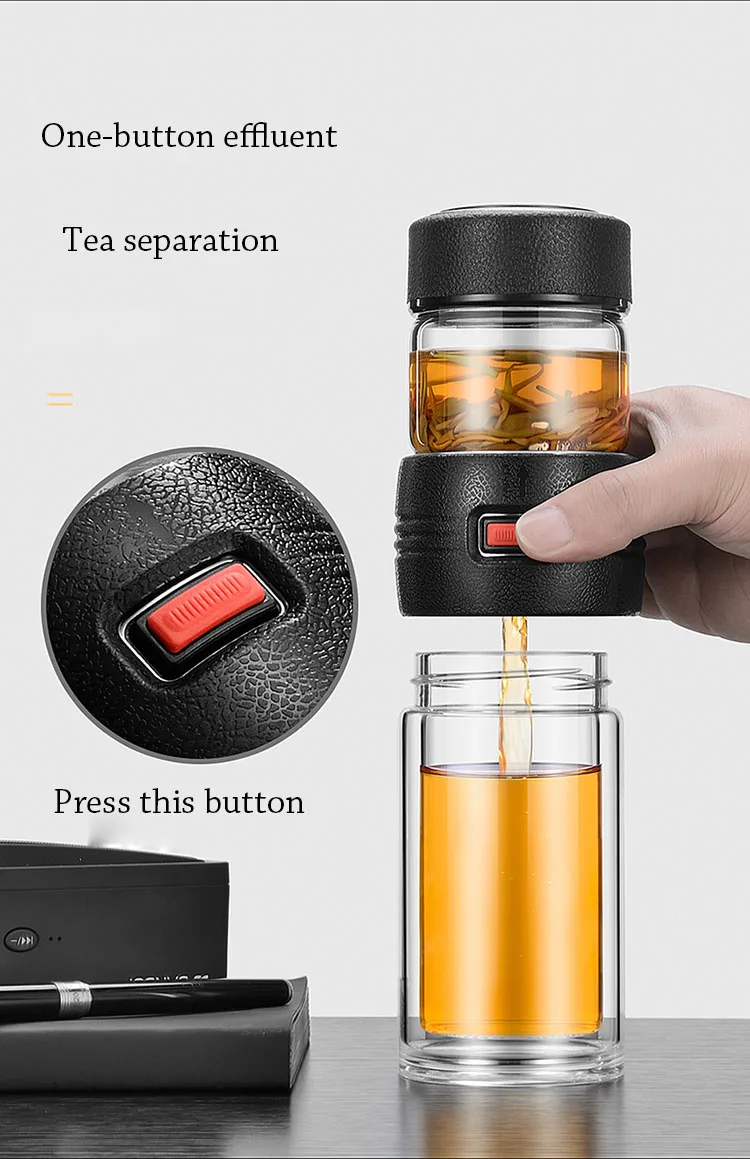 One-button effluent

Tea separation

Press this button