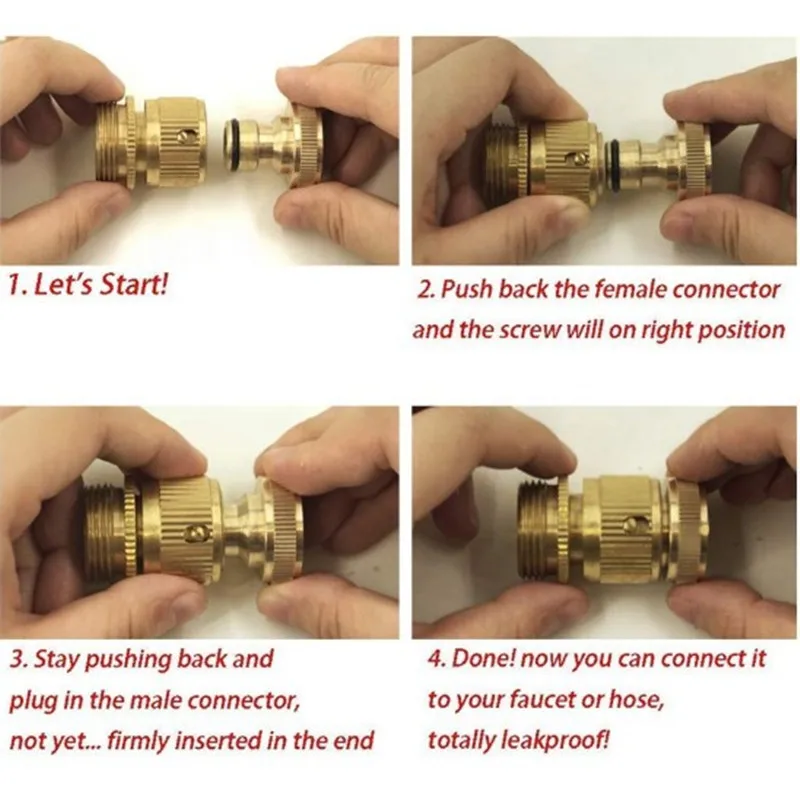 1. Let's Start!

2. Push back the female connector and the screw will on right position

3. Stay pushing back and plug in the male connector, not yet... firmly inserted in the end

4. Done! now you can connect it to your faucet or hose, totally leakproof!