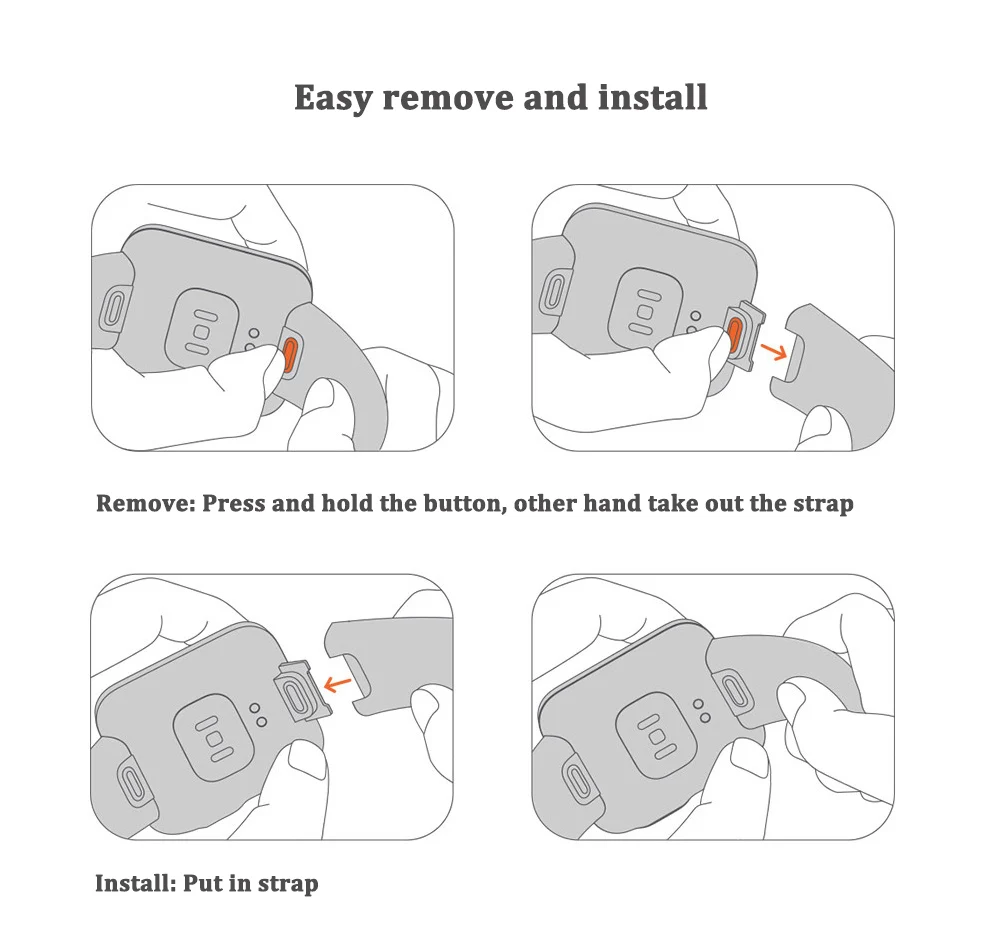 Easy remove and install

Remove: Press and hold the button, other hand take out the strap

Install: Put in strap