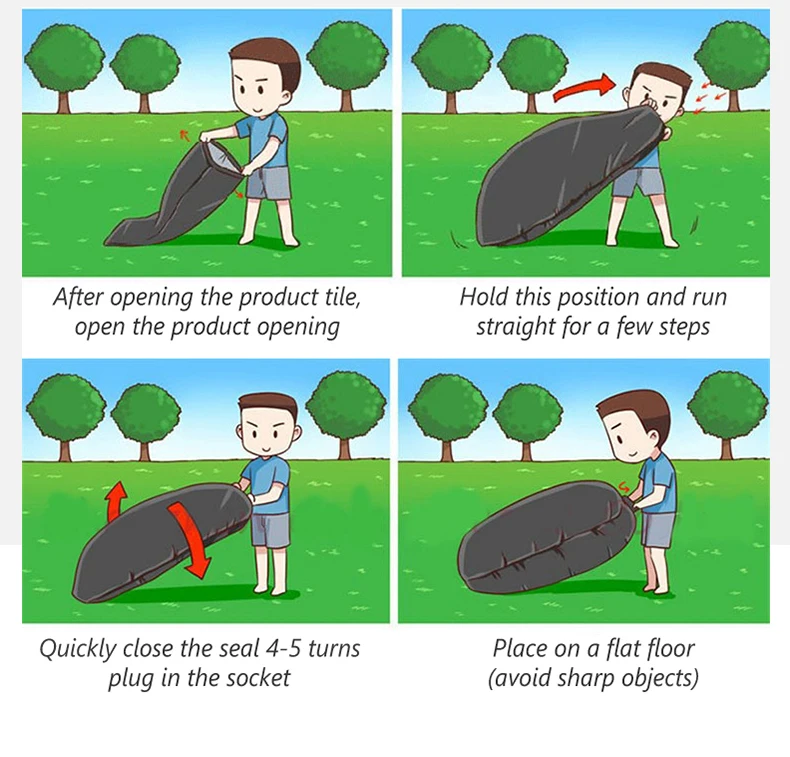 After opening the product tile, open the product opening

Hold this position and run straight for a few steps

Quickly close the seal 4-5 turns plug in the socket

Place on a flat floor (avoid sharp objects)