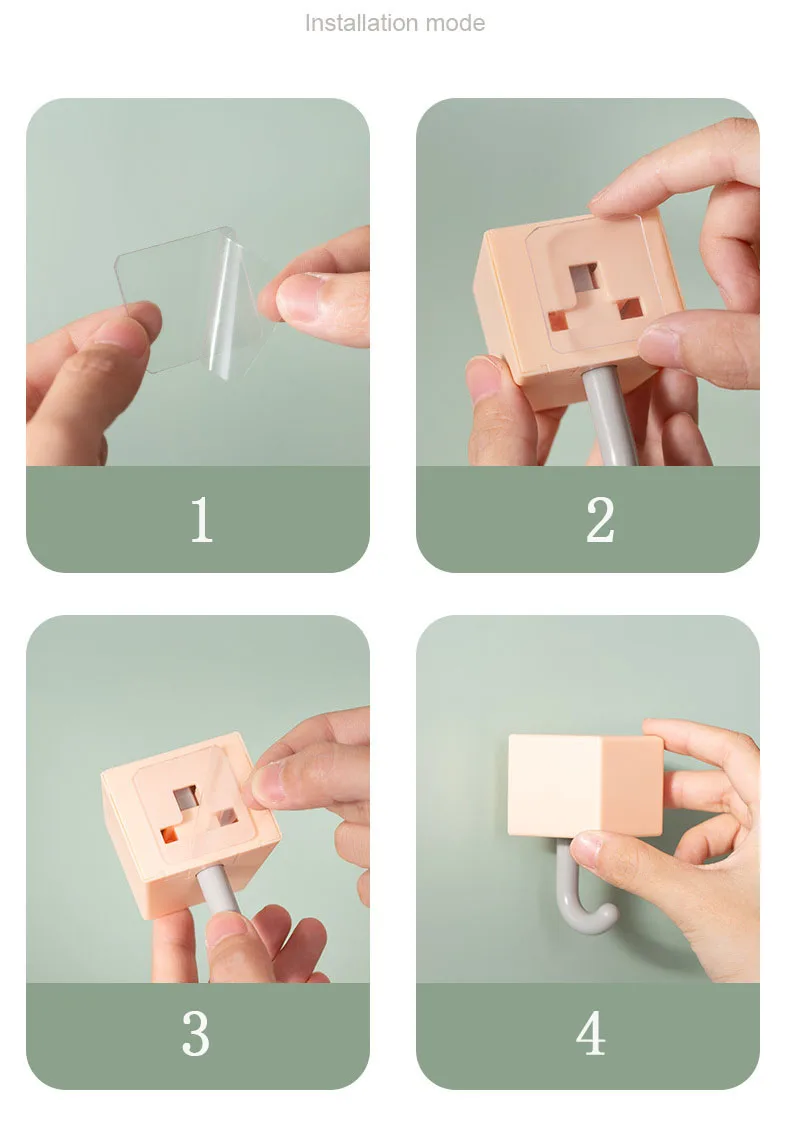 Installation mode

1

2

3

4