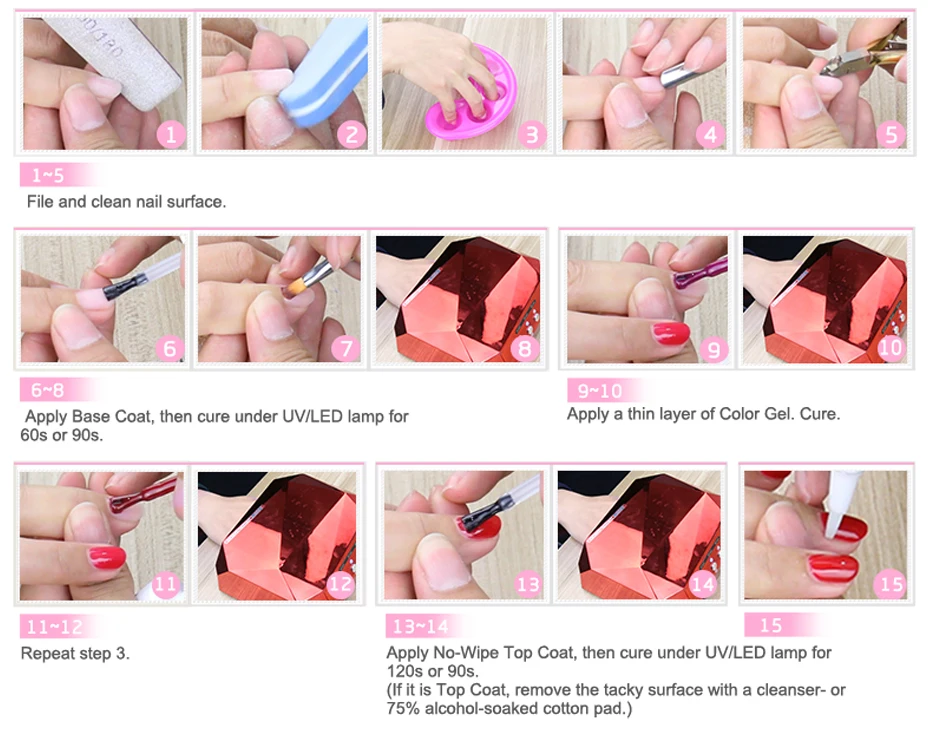 1 2 3 4 5

1~5

File and clean nail surface.

6 7 8

6~8

Apply Base Coat, then cure under UV/LED lamp for 60s or 90s.

9 10

9~10

Apply a thin layer of Color Gel. Cure.

11 12

11~12

Repeat step 3.

13 14

13~14

Apply No-Wipe Top Coat, then cure under UV/LED lamp for 120s or 90s.
(If it is Top Coat, remove the tacky surface with a cleanser- or 75% alcohol-soaked cotton pad.)

15

15