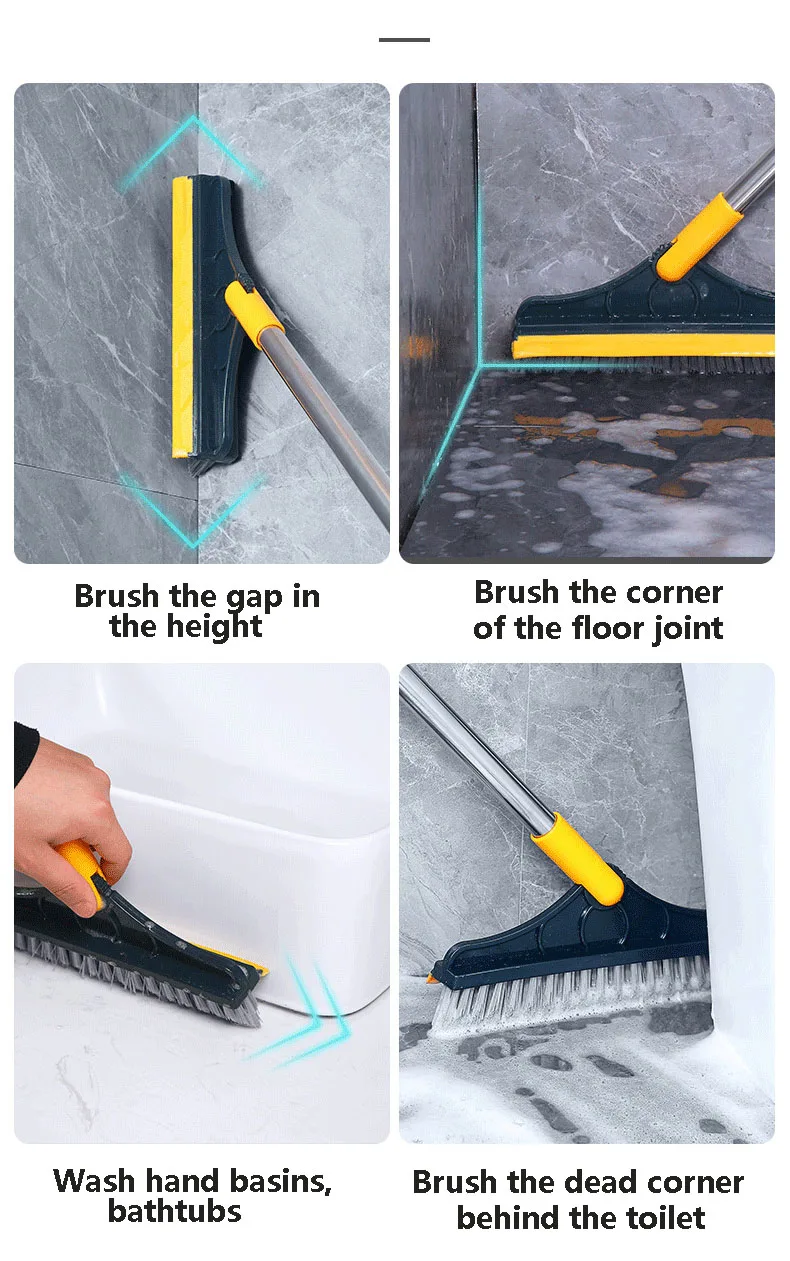 Brush the gap in the height

Brush the corner of the floor joint

Wash hand basins, bathtubs

Brush the dead corner behind the toilet