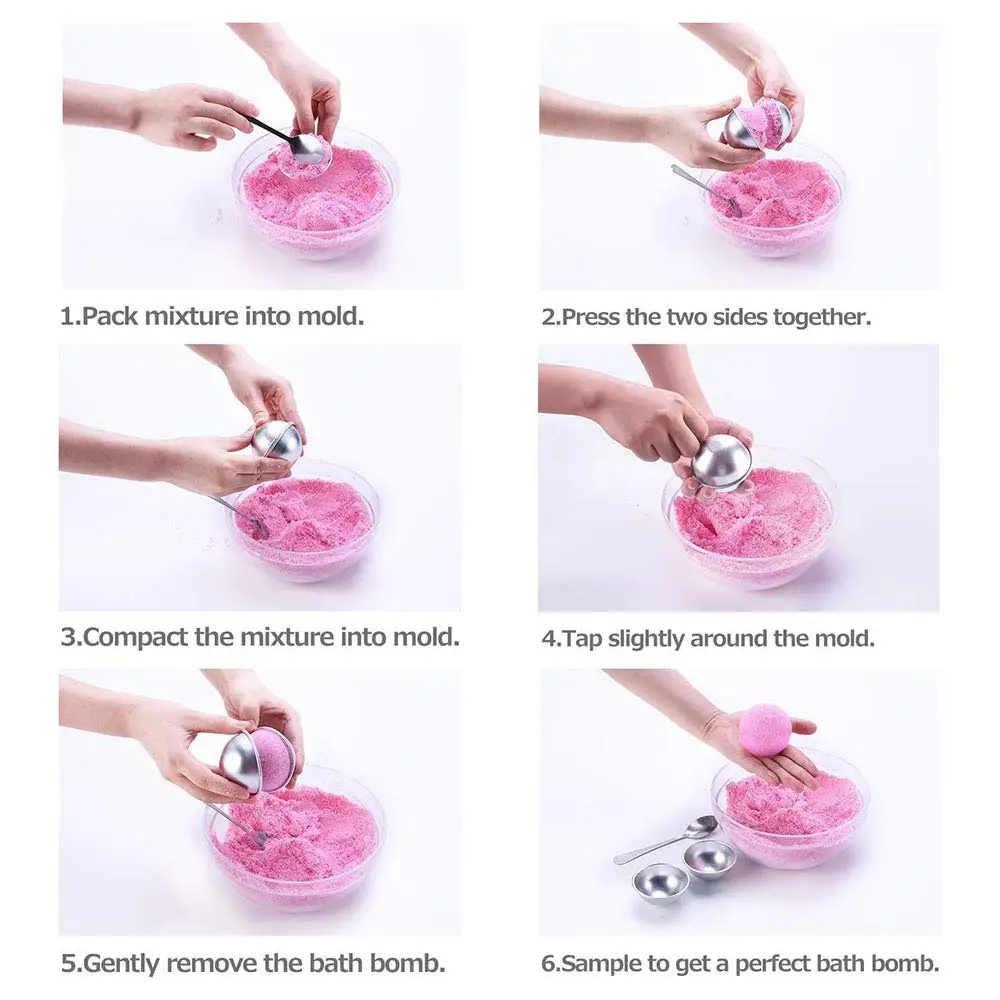 1.Pack mixture into mold.

2.Press the two sides together.

3.Compact the mixture into mold.

4.Tap slightly around the mold.

5.Gently remove the bath bomb.

6.Sample to get a perfect bath bomb.