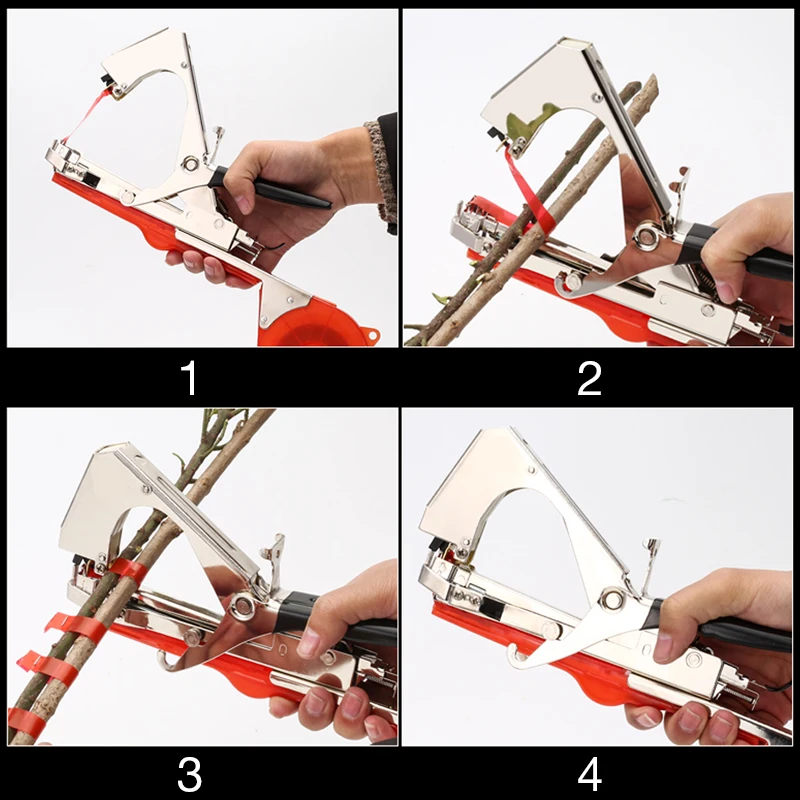 1

2

3

4