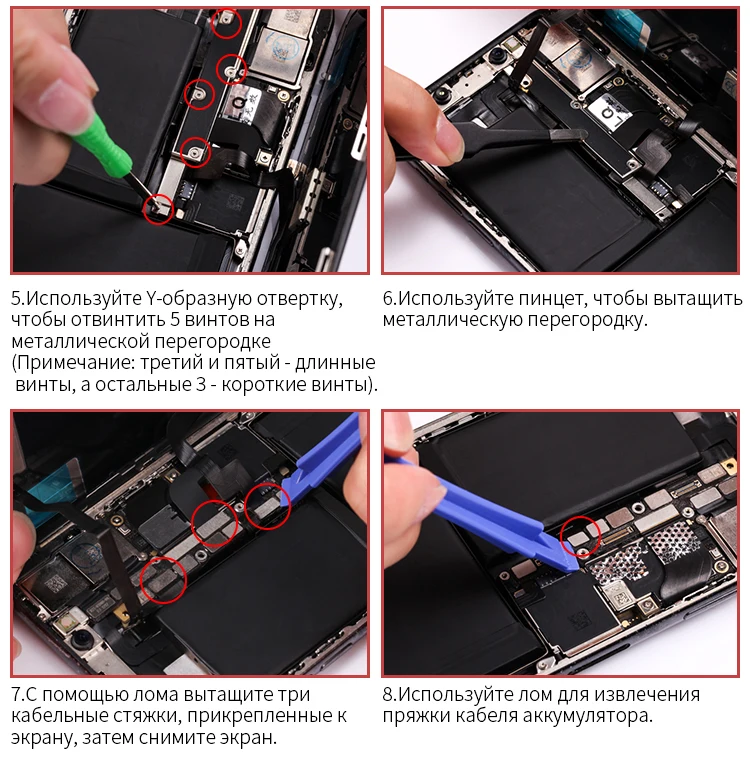 5.Используйте Y-образную отвертку, чтобы отвинтить 5 винтов на металлической перегородке (Примечание: третий и пятый - длинные винты, а остальные 3 - короткие винты).

6.Используйте пинцет, чтобы вытащить металлическую перегородку.

7.С помощью лома вытащите три кабельные стяжки, прикрепленные к экрану, затем снимите экран.

8.Используйте лом для извлечения пряжки кабеля аккумулятора.