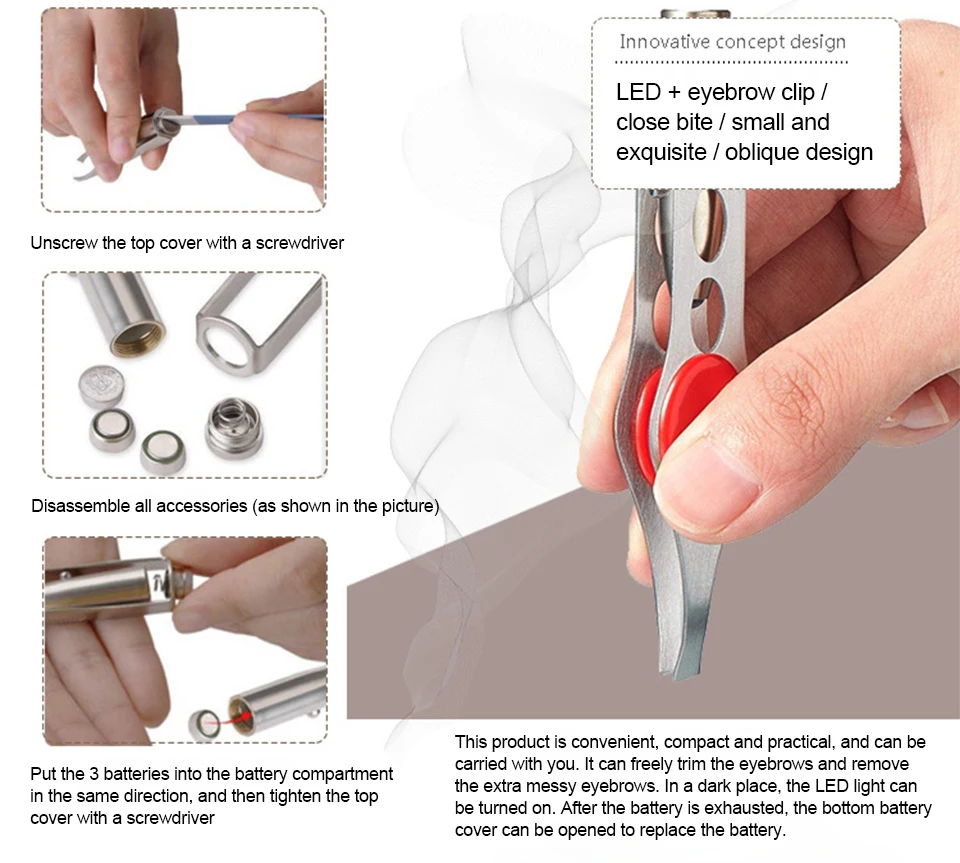 Unscrew the top cover with a screwdriver

Disassemble all accessories (as shown in the picture)

Put the 3 batteries into the battery compartment in the same direction, and then tighten the top cover with a screwdriver

Innovative concept design

LED + eyebrow clip / close bite / small and exquisite / oblique design

This product is convenient, compact and practical, and can be carried with you. It can freely trim the eyebrows and remove the extra messy eyebrows. In a dark place, the LED light can be turned on. After the battery is exhausted, the bottom battery cover can be opened to replace the battery.