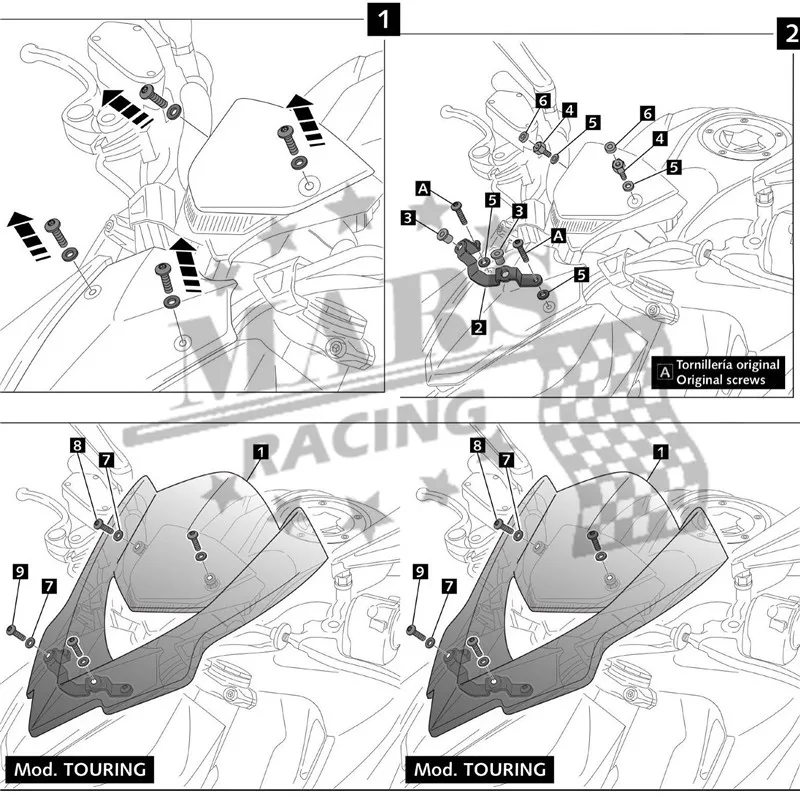 1

2

6 4 5 6 4 5

A 5 3 3 A 5 2

A Tornillería original
Original screws

MARS RACING

8 7 1 9 7

Mod. TOURING

8 7 1 9 7

Mod. TOURING