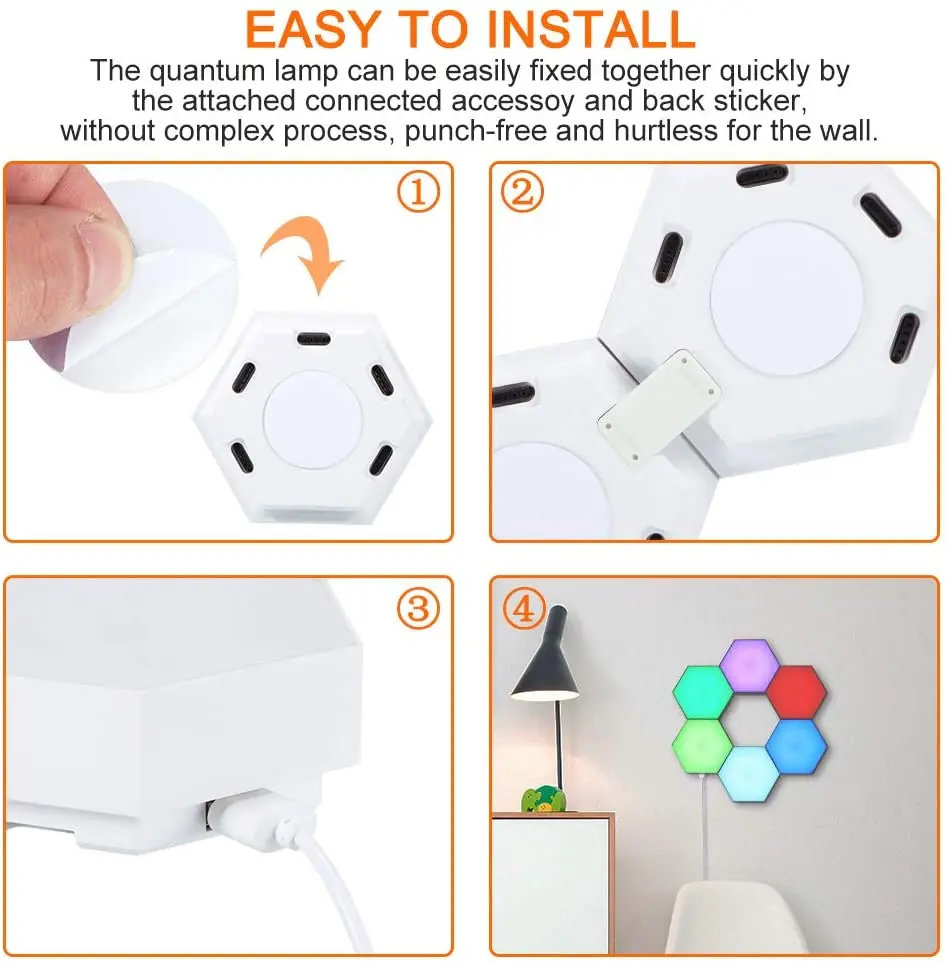 EASY TO INSTALL

The quantum lamp can be easily fixed together quickly by the attached connected accessoy and back sticker, without complex process, punch-free and hurtless for the wall.

①

②

③

④