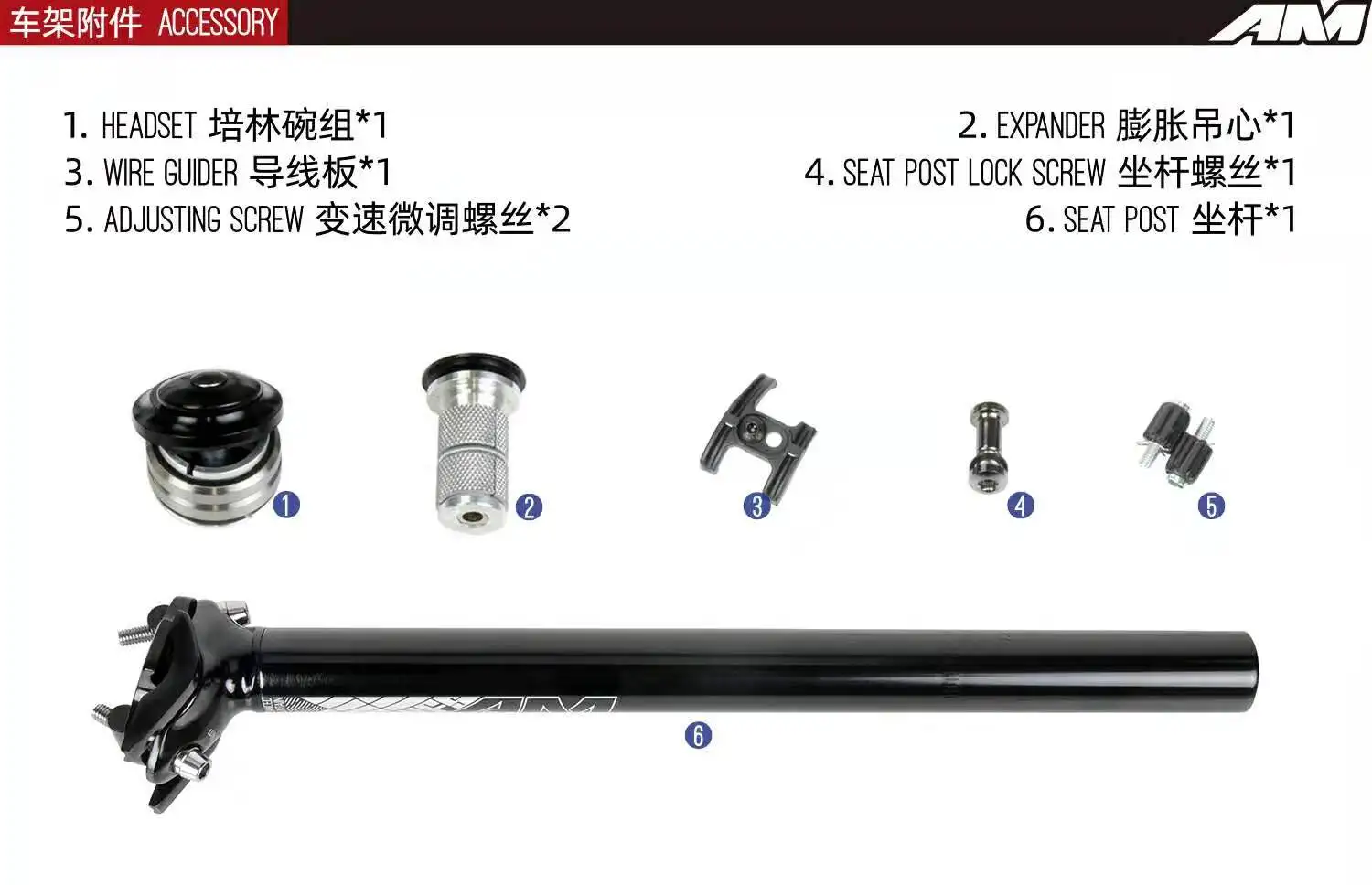 车架附件 ACCESSORY

AM

1. HEADSET 培林碗组*1
3. WIRE GUIDER 导线板*1
5. ADJUSTING SCREW 变速微调螺丝*2

2. EXPANDER 膨胀吊心*1
4. SEAT POST LOCK SCREW 坐杆螺丝*1
6. SEAT POST 坐杆*1

1
2
3
4
5

AM
6