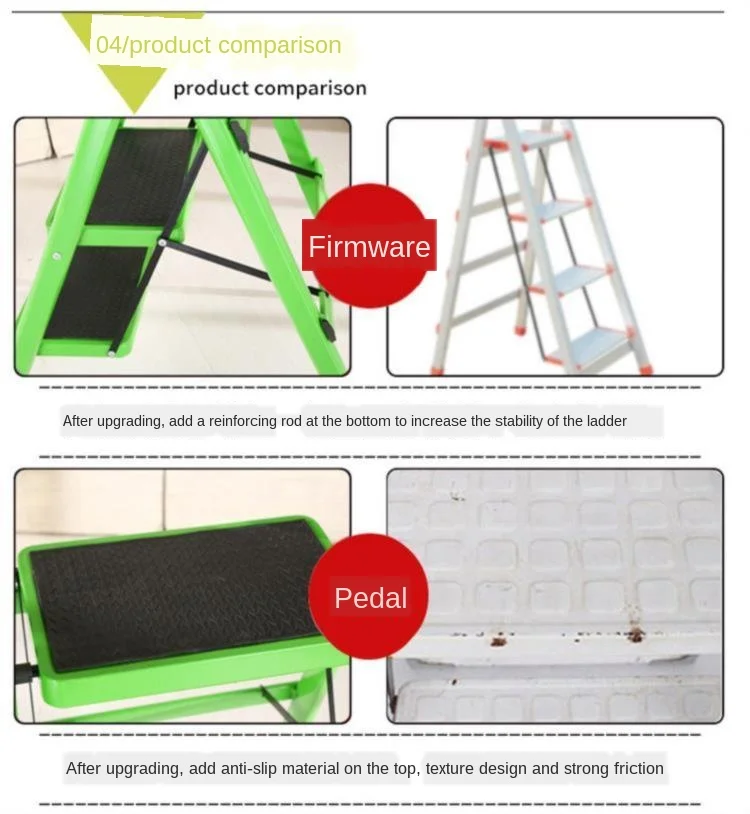 04/product comparison

product comparison

Firmware

After upgrading, add a reinforcing rod at the bottom to increase the stability of the ladder

Pedal

After upgrading, add anti-slip material on the top, texture design and strong friction