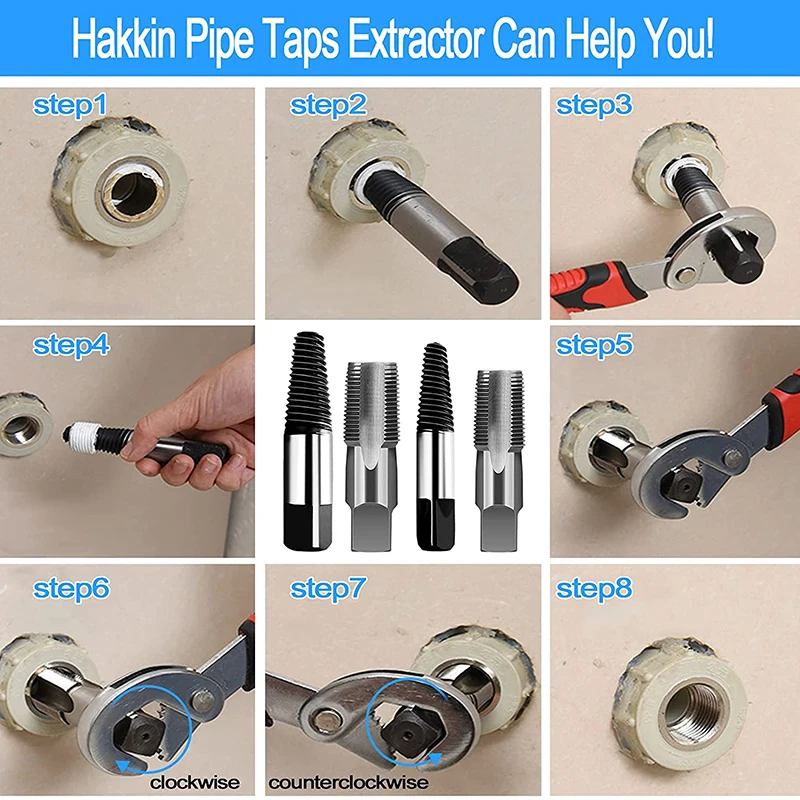 Hakkin Pipe Taps Extractor Can Help You!

step1

step2

step3

step4

step5

step6

clockwise

step7

counterclockwise

step8