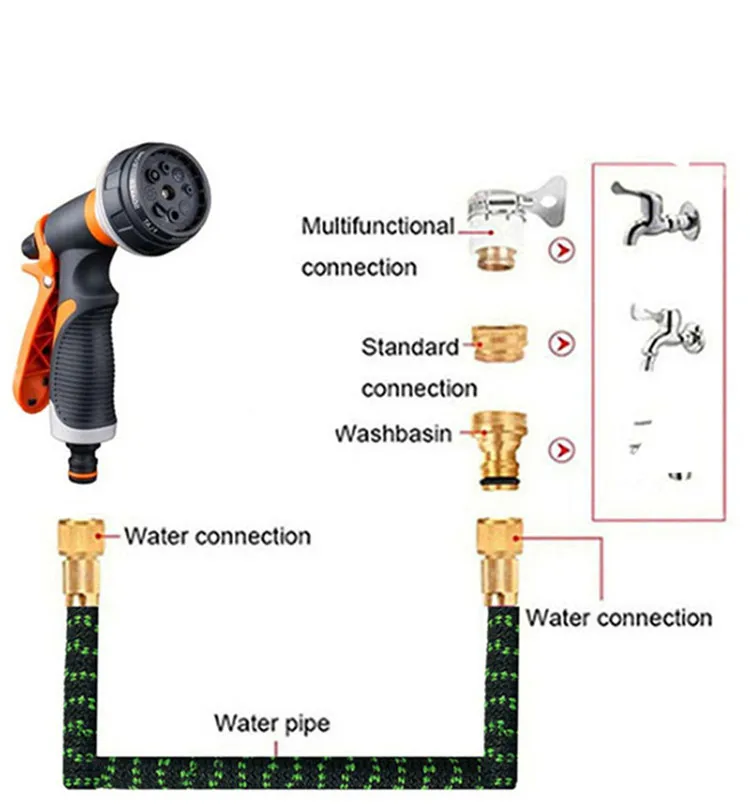 Multifunctional connection

Standard connection

Washbasin

Water connection

Water connection

Water pipe