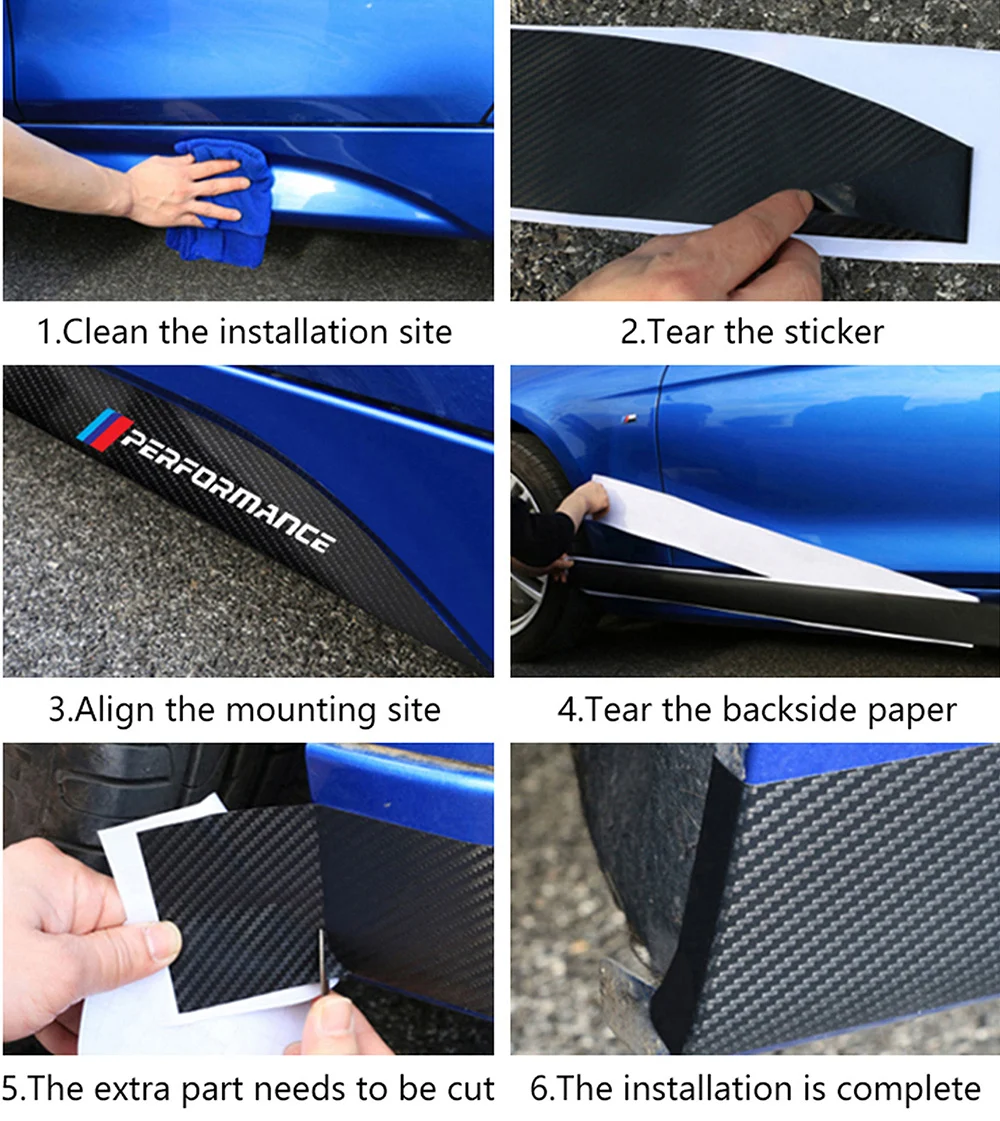 1.Clean the installation site

2.Tear the sticker

PERFORMANCE

3.Align the mounting site

4.Tear the backside paper

5.The extra part needs to be cut

6.The installation is complete