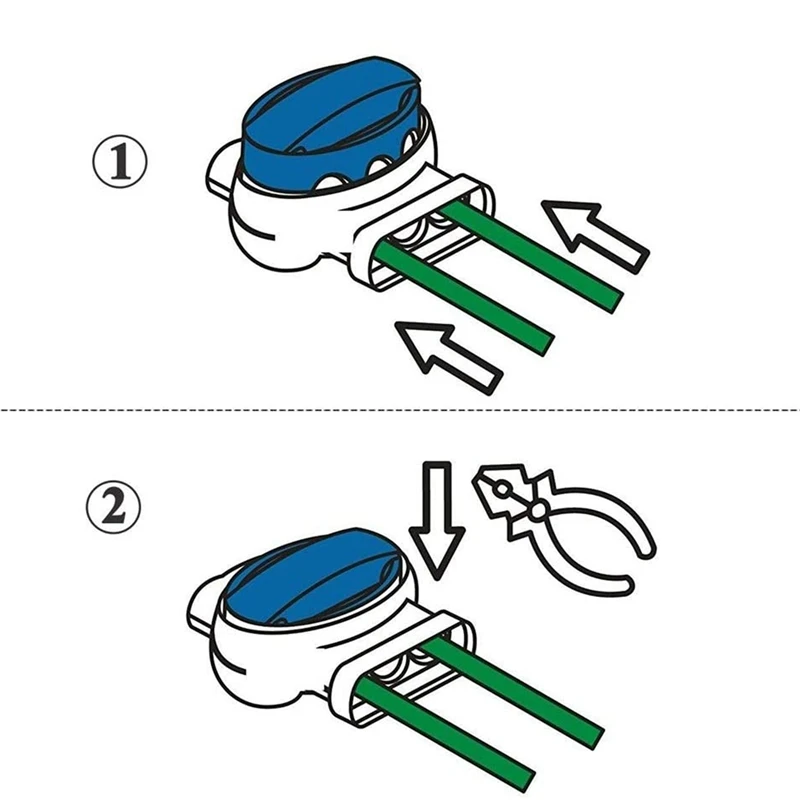 ①

②