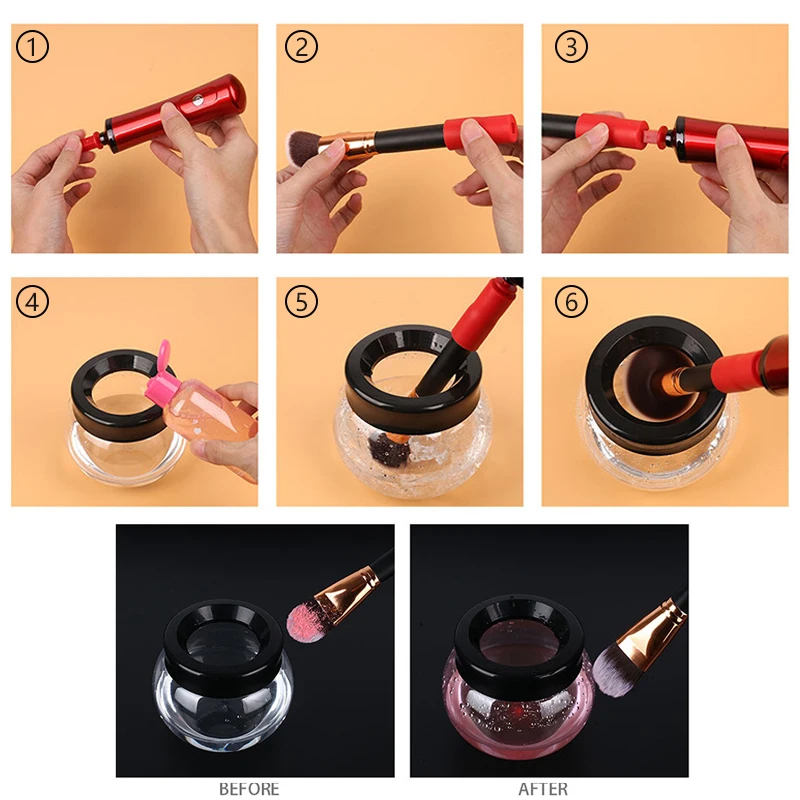 ①

②

③

④

⑤

⑥

BEFORE

AFTER