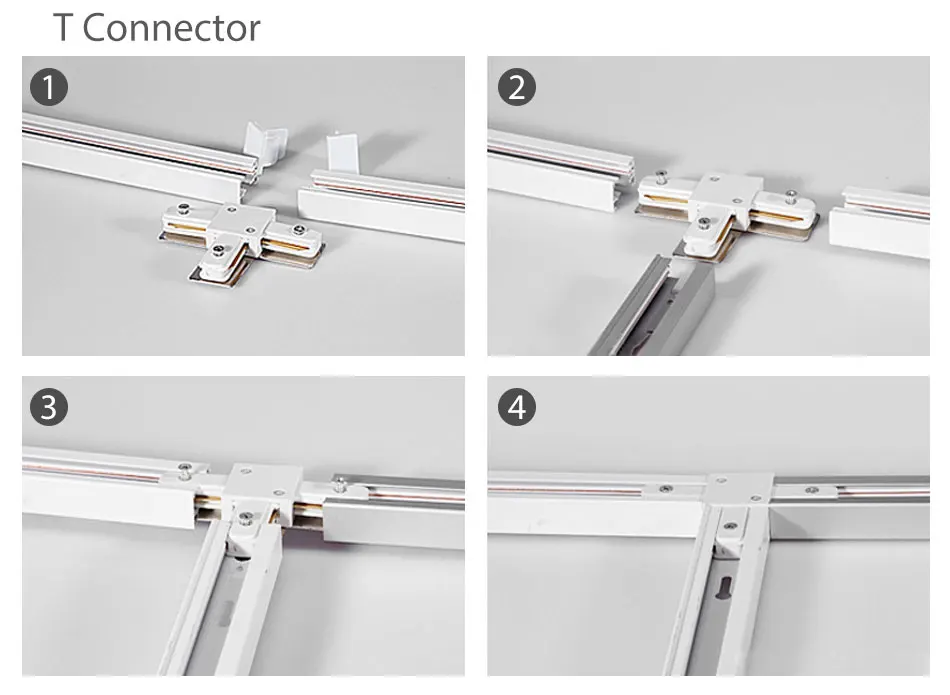 T Connector

1

2

3

4