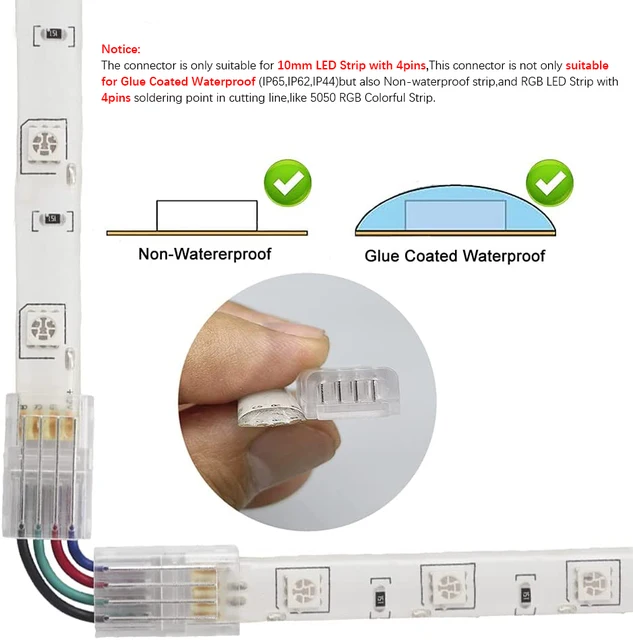 Notice:
The connector is only suitable for 10mm LED Strip with 4pins,This connector is not only suitable for Glue Coated Waterproof (IP65,IP62,IP44)but also Non-waterproof strip,and RGB LED Strip with 4pins soldering point in cutting line,like 5050 RGB Colorful Strip.

Non-Watererproof

Glue Coated Waterproof

151

151

151

151