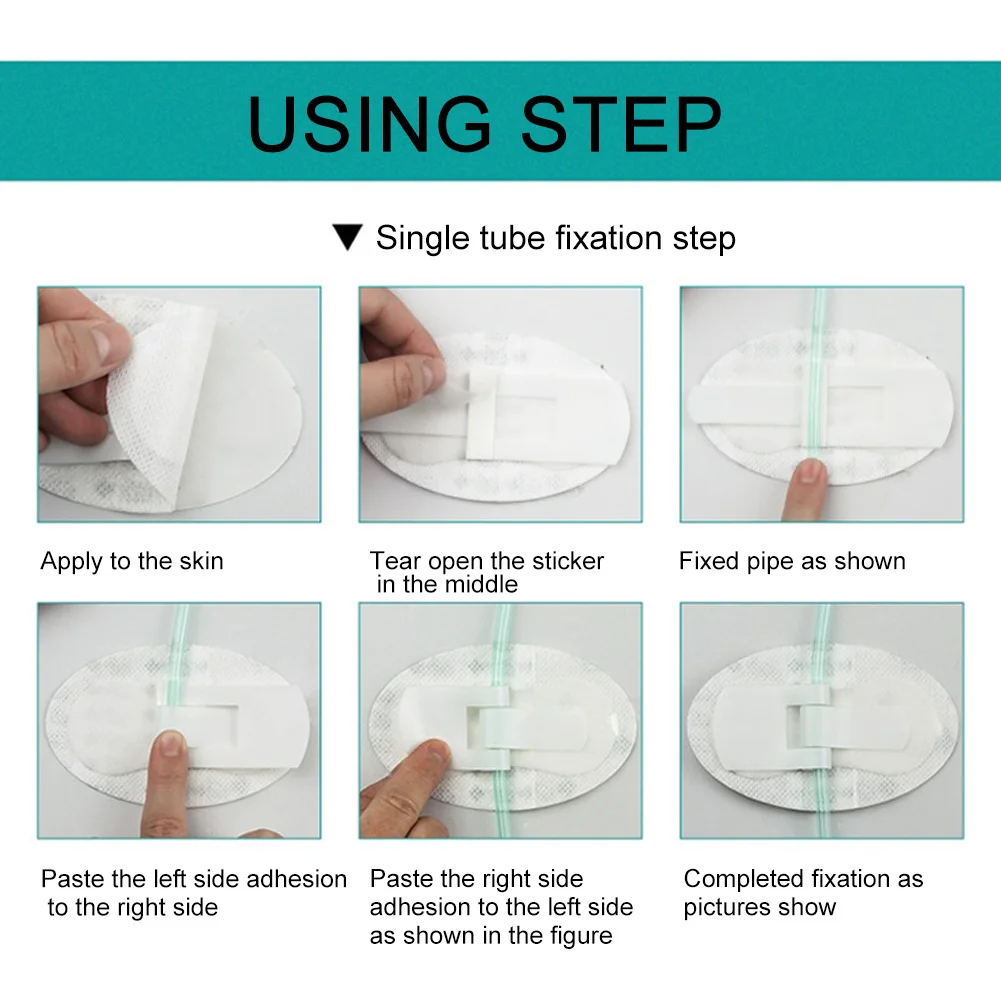 USING STEP

▼ Single tube fixation step

Apply to the skin

Tear open the sticker in the middle

Fixed pipe as shown

Paste the left side adhesion to the right side

Paste the right side adhesion to the left side as shown in the figure

Completed fixation as pictures show