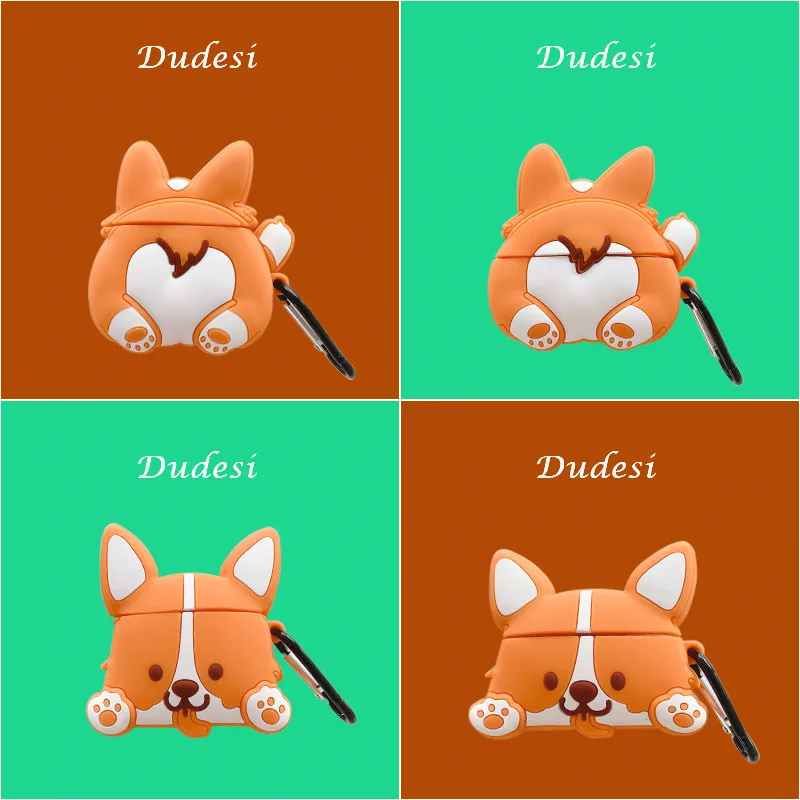 Dudesi

Dudesi

Dudesi

Dudesi