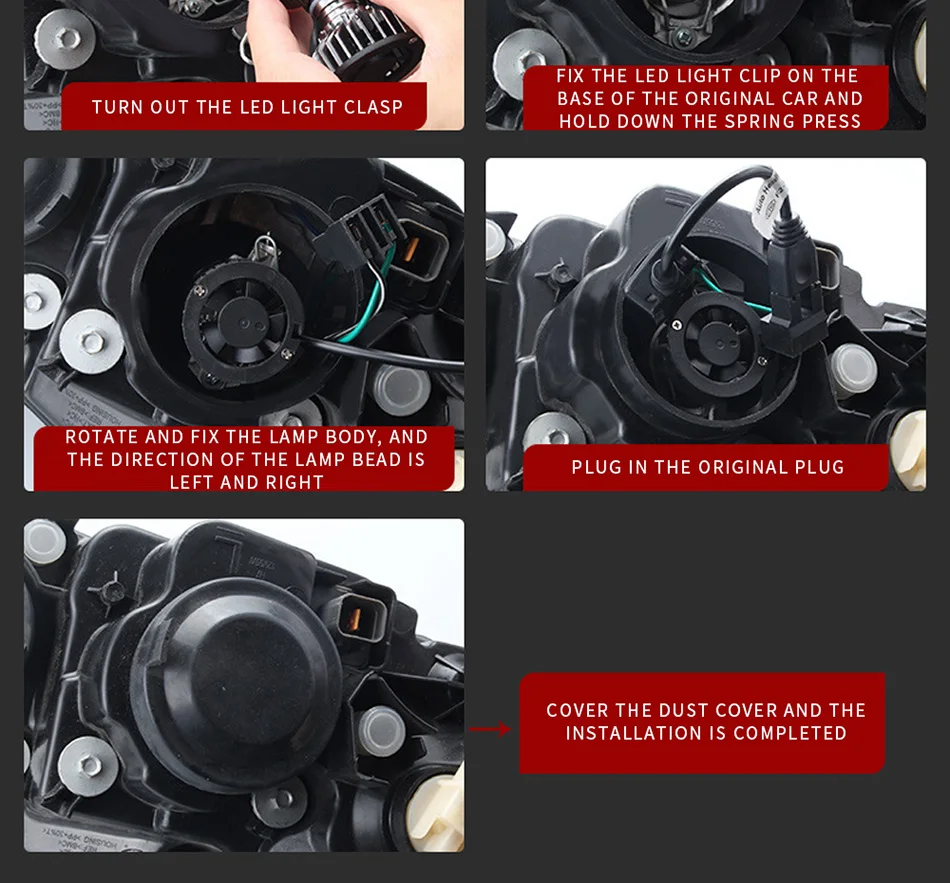 TURN OUT THE LED LIGHT CLASP

FIX THE LED LIGHT CLIP ON THE BASE OF THE ORIGINAL CAR AND HOLD DOWN THE SPRING PRESS

ROTATE AND FIX THE LAMP BODY, AND THE DIRECTION OF THE LAMP BEAD IS LEFT AND RIGHT

PLUG IN THE ORIGINAL PLUG

COVER THE DUST COVER AND THE INSTALLATION IS COMPLETED