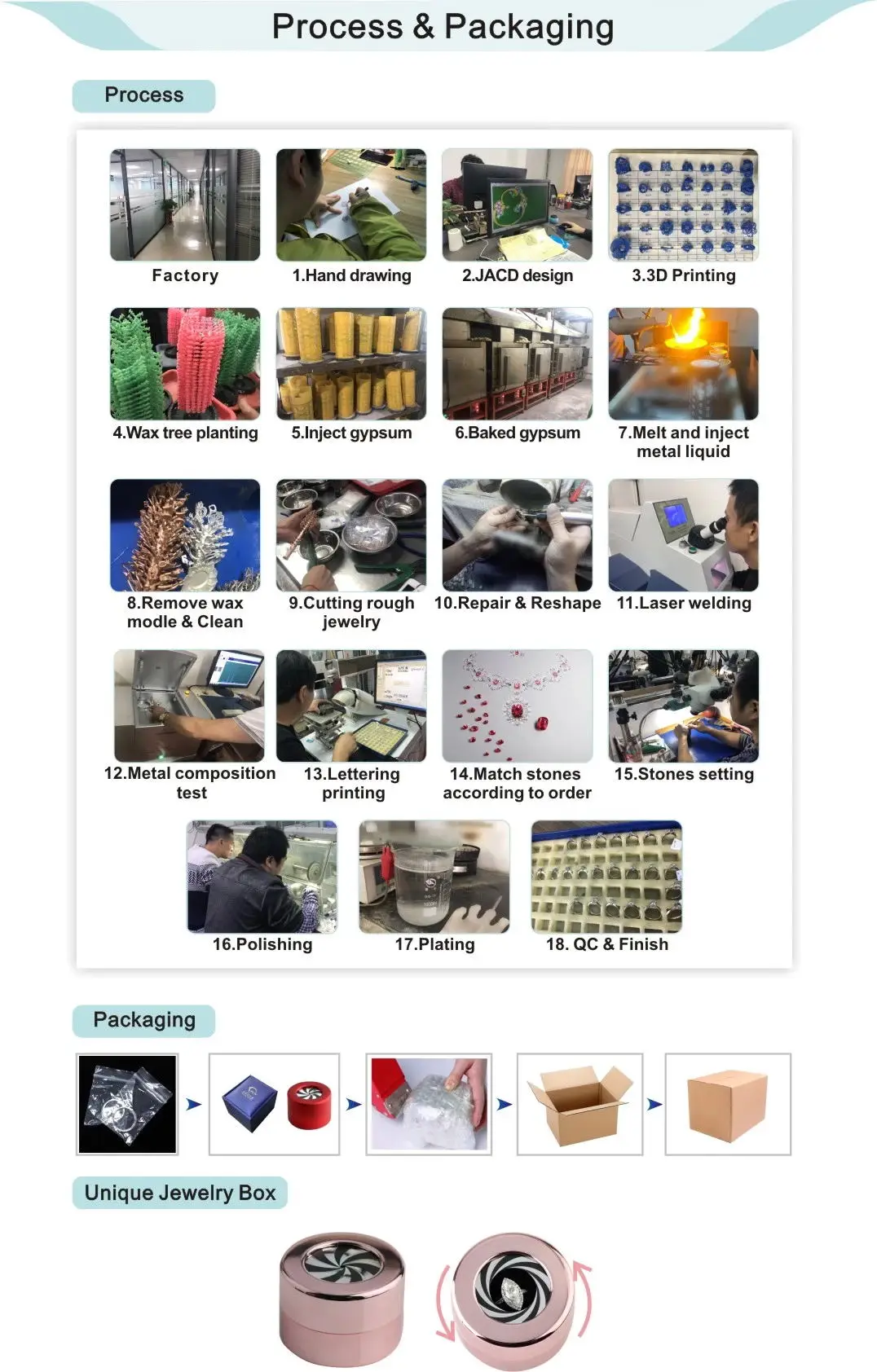 Process & Packaging

Process

Factory
1.Hand drawing
2.JACD design
3.3D Printing

4.Wax tree planting
5.Inject gypsum
6.Baked gypsum
7.Melt and inject metal liquid

8.Remove wax modle & Clean
9.Cutting rough jewelry
10.Repair & Reshape
11.Laser welding

12.Metal composition test
13.Lettering printing
14.Match stones according to order
15.Stones setting

16.Polishing
17.Plating
18. QC & Finish

Packaging

Unique Jewelry Box