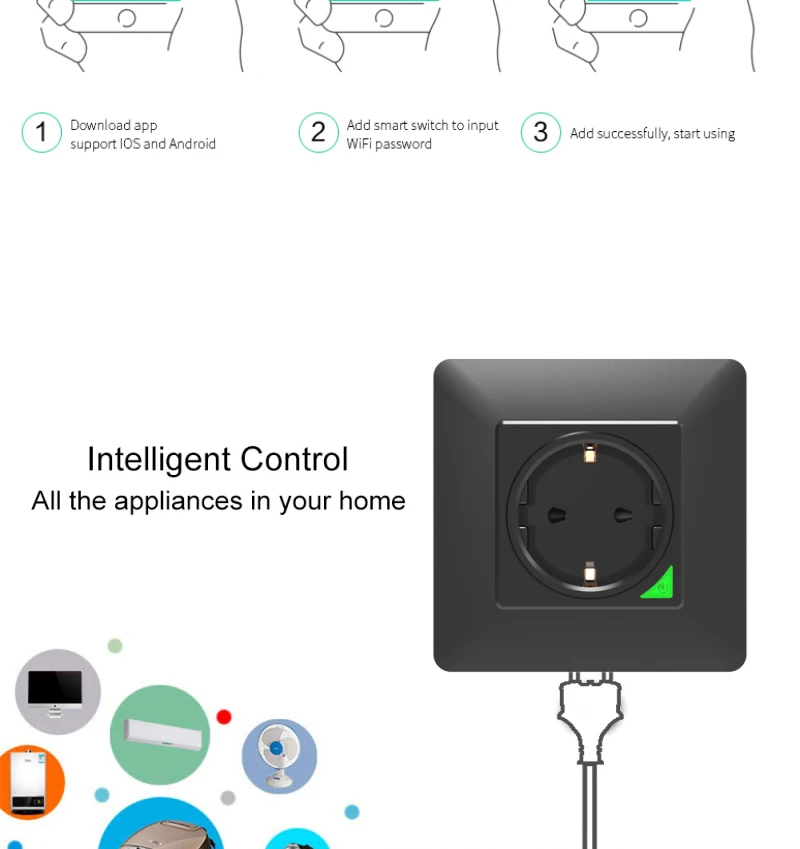 1 Download app support IOS and Android

2 Add smart switch to input WiFi password

3 Add successfully, start using

Intelligent Control
All the appliances in your home