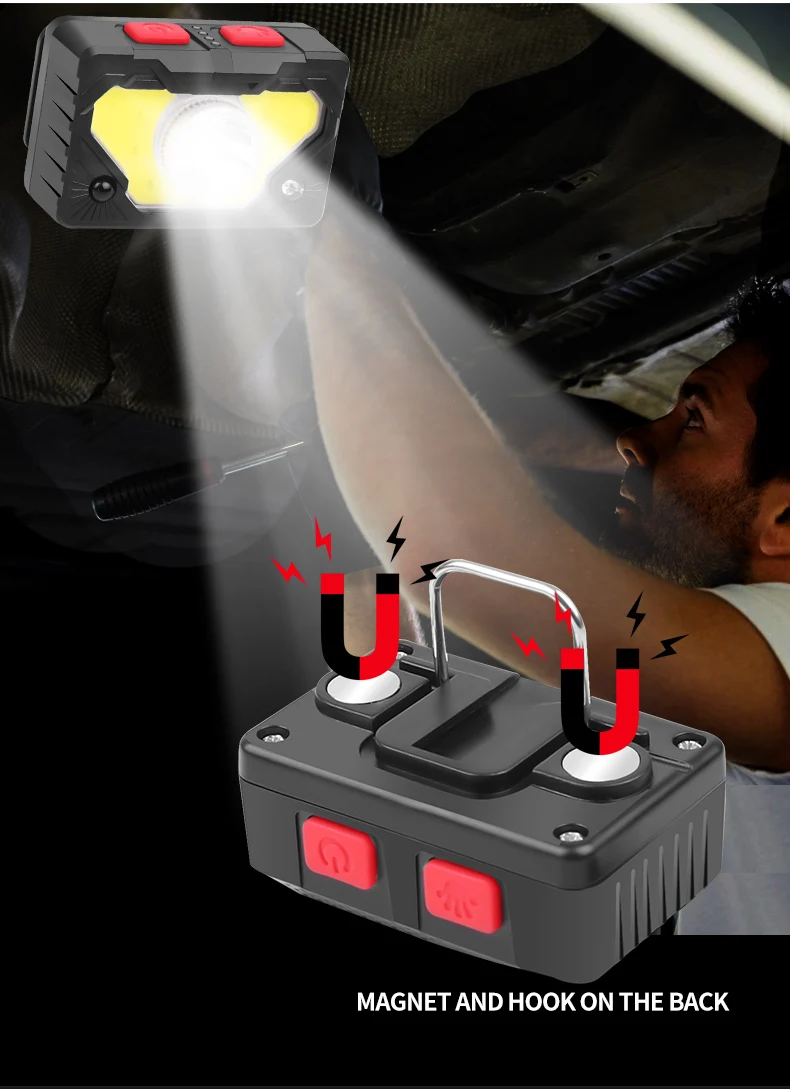 MAGNET AND HOOK ON THE BACK