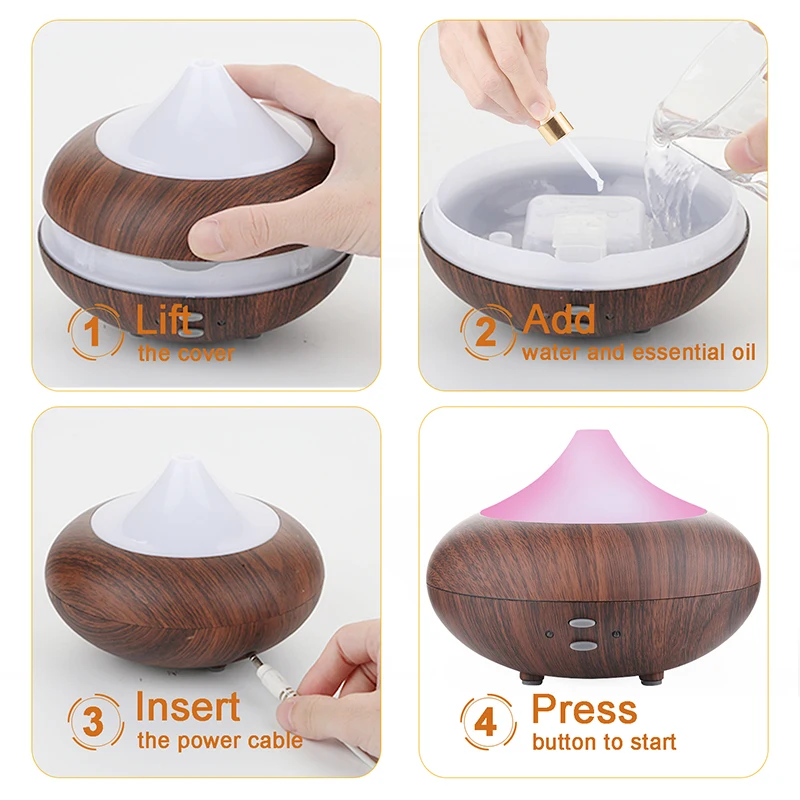 1 Lift the cover

2 Add water and essential oil

3 Insert the power cable

4 Press button to start