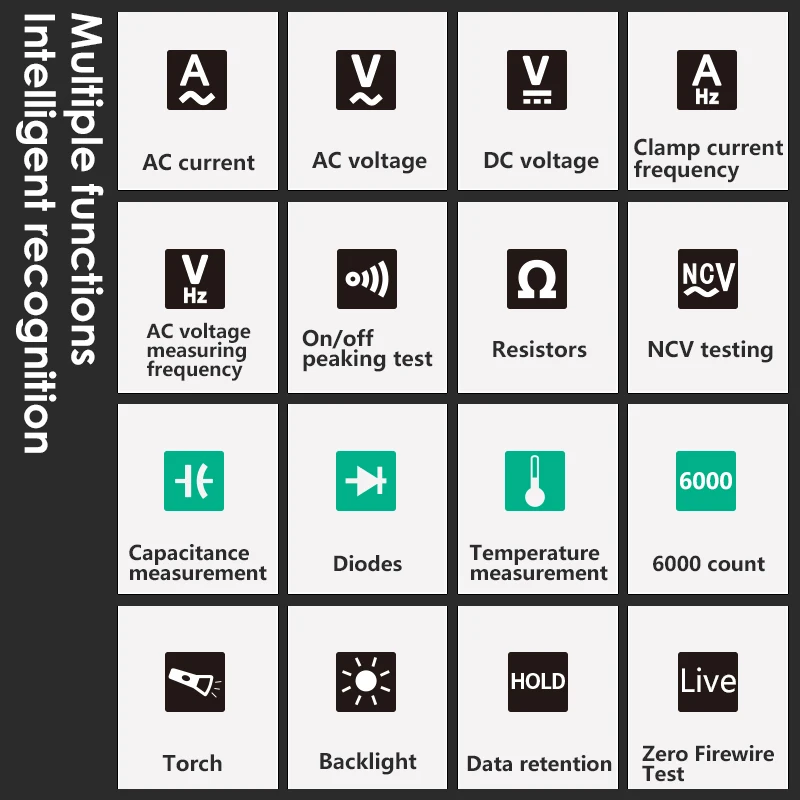 Multiple functions
Intelligent recognition

A

AC current

V

AC voltage

V

DC voltage

A
Hz

Clamp current frequency

V
Hz

AC voltage measuring frequency

On/off peaking test

Ω

Resistors

NCV

NCV testing

Capacitance measurement

Diodes

Temperature measurement

6000

6000 count

Torch

Backlight

HOLD

Data retention

Live

Zero Firewire Test