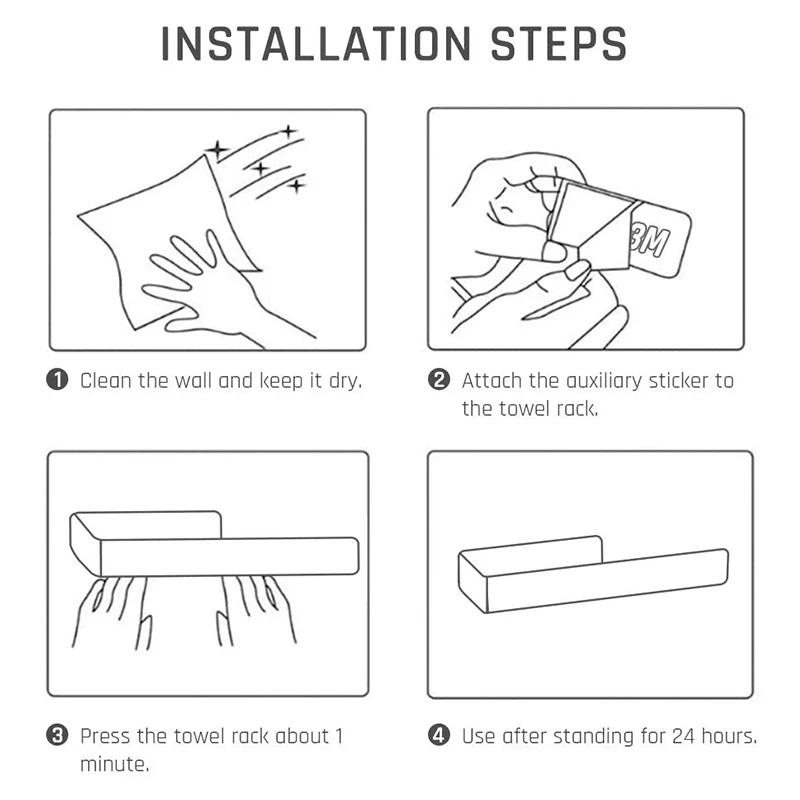 INSTALLATION STEPS

3M

❶ Clean the wall and keep it dry.

❷ Attach the auxiliary sticker to the towel rack.

❸ Press the towel rack about 1 minute.

❹ Use after standing for 24 hours.