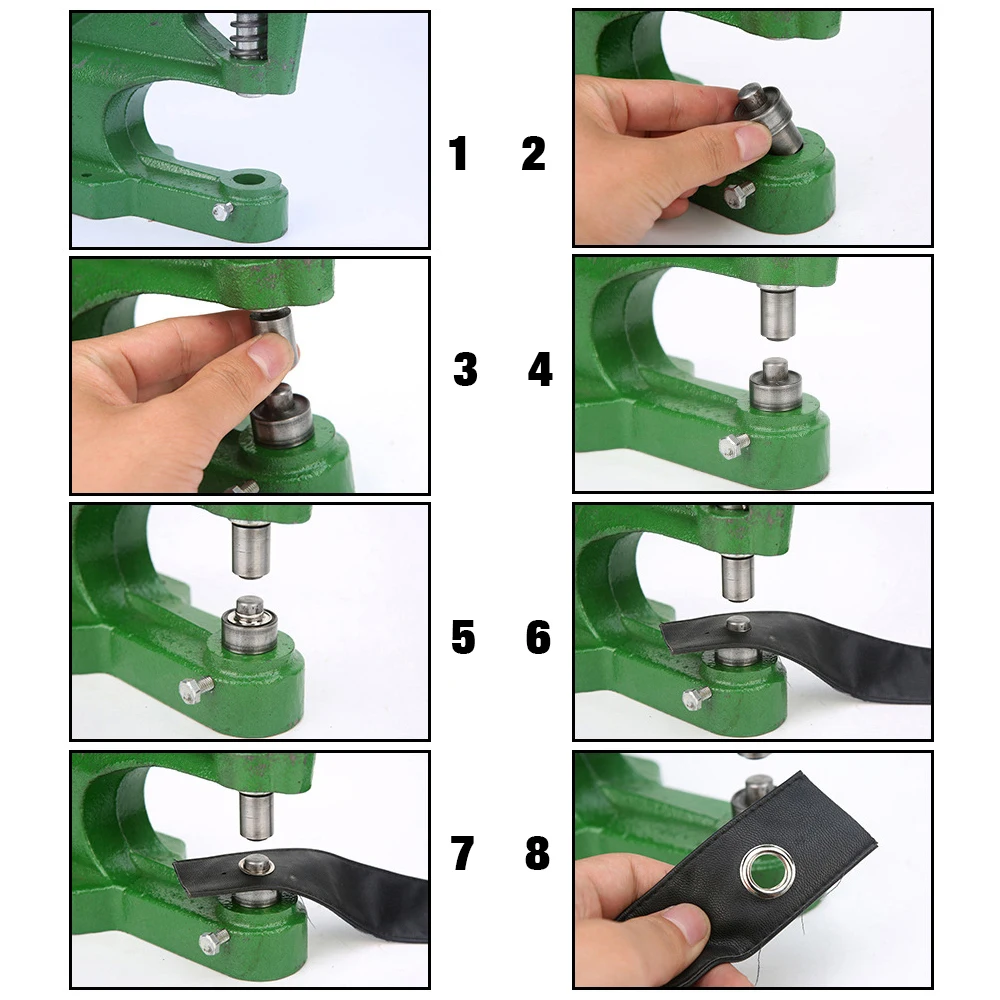 1 2

3 4

5 6

7 8