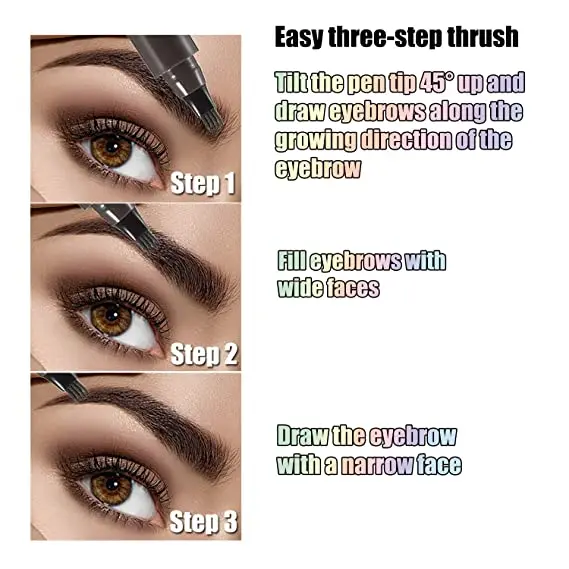 Easy three-step thrush

Step 1

Tilt the pen tip 45° up and draw eyebrows along the growing direction of the eyebrow

Step 2

Fill eyebrows with wide faces

Step 3

Draw the eyebrow with a narrow face