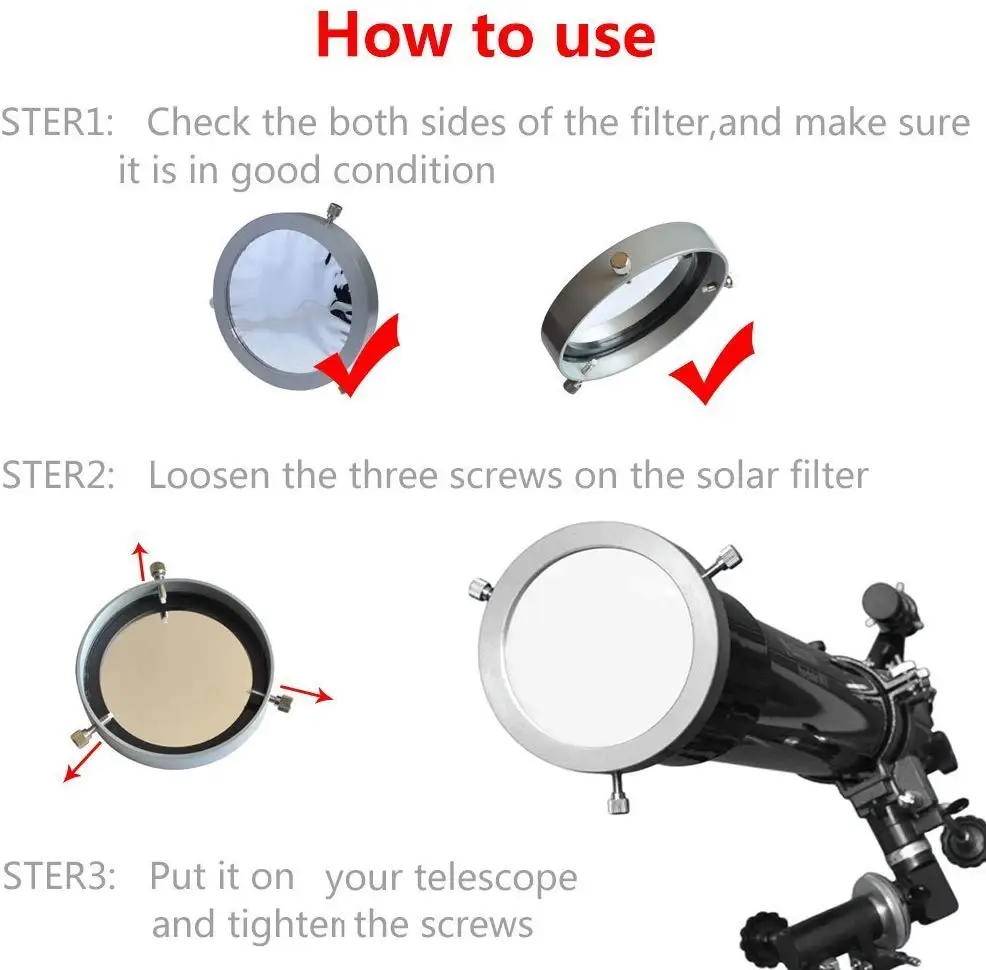 How to use

STER1: Check the both sides of the filter,and make sure it is in good condition

STER2: Loosen the three screws on the solar filter

STER3: Put it on your telescope and tighten the screws