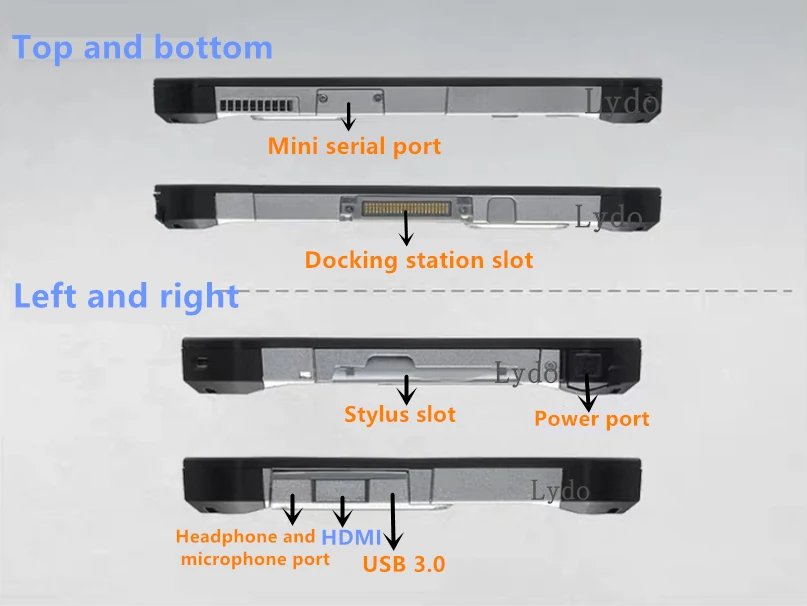 Top and bottom

Lydo

Mini serial port

Lydo

Docking station slot

Left and right

Lydo

Stylus slot

Power port

Lydo

Headphone and microphone port

HDMI

USB 3.0