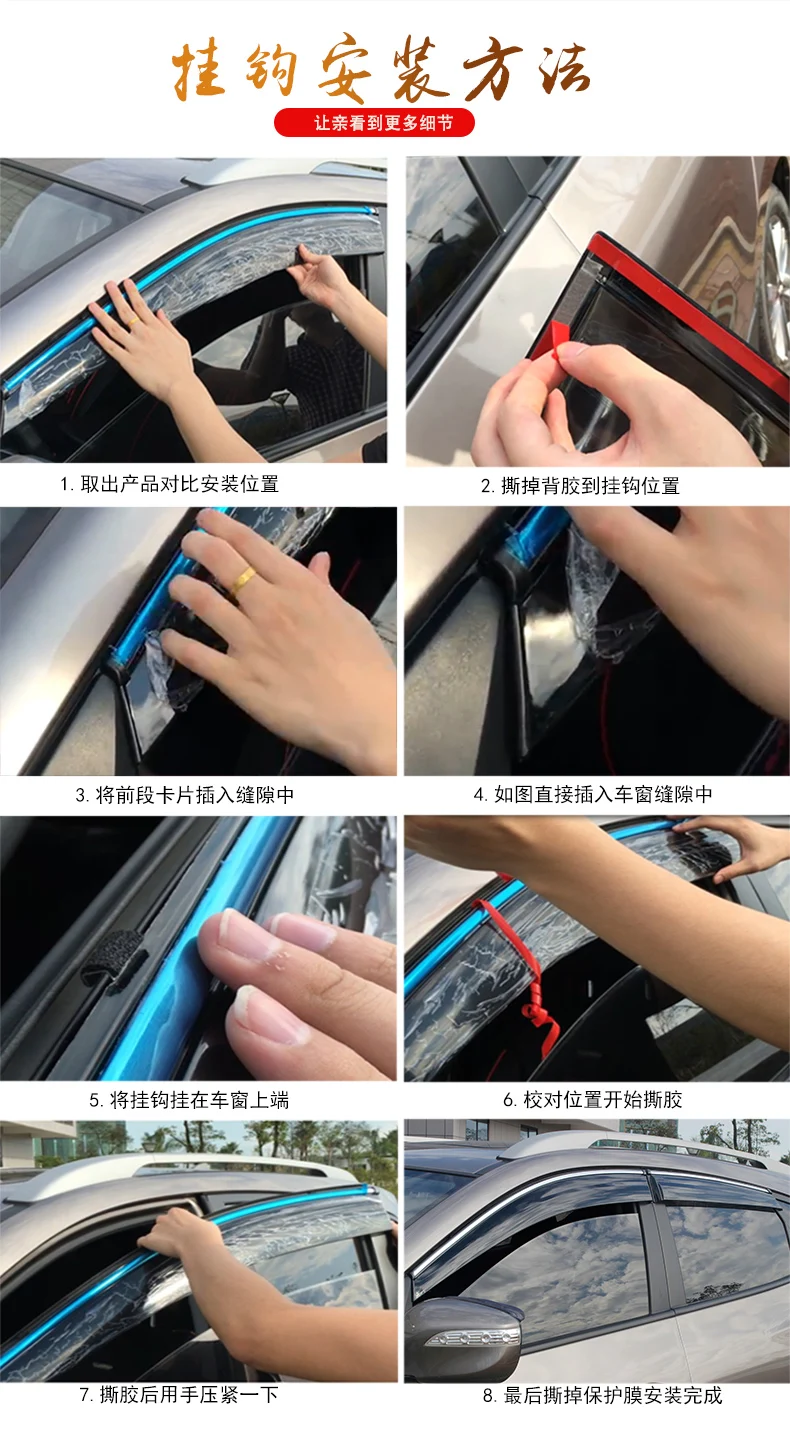 挂钩安装方法

让亲看到更多细节

1. 取出产品对比安装位置

2. 撕掉背胶到挂钩位置

3. 将前段卡片插入缝隙中

4. 如图直接插入车窗缝隙中

5. 将挂钩挂在车窗上端

6. 校对位置开始撕胶

7. 撕胶后用手压紧一下

8. 最后撕掉保护膜安装完成