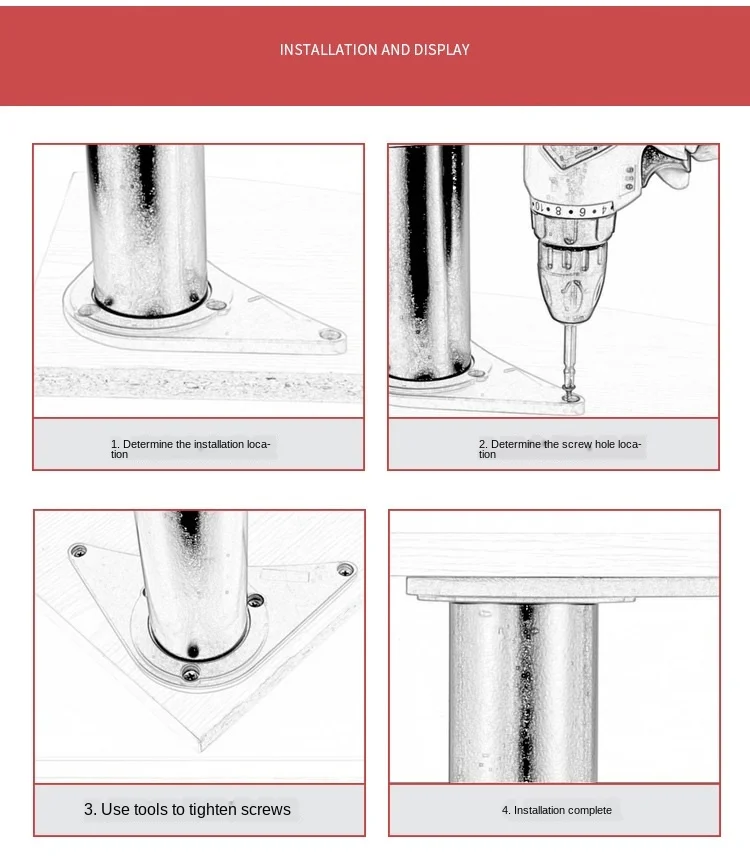 INSTALLATION AND DISPLAY

1. Determine the installation location

2. Determine the screw hole location

3. Use tools to tighten screws

4. Installation complete