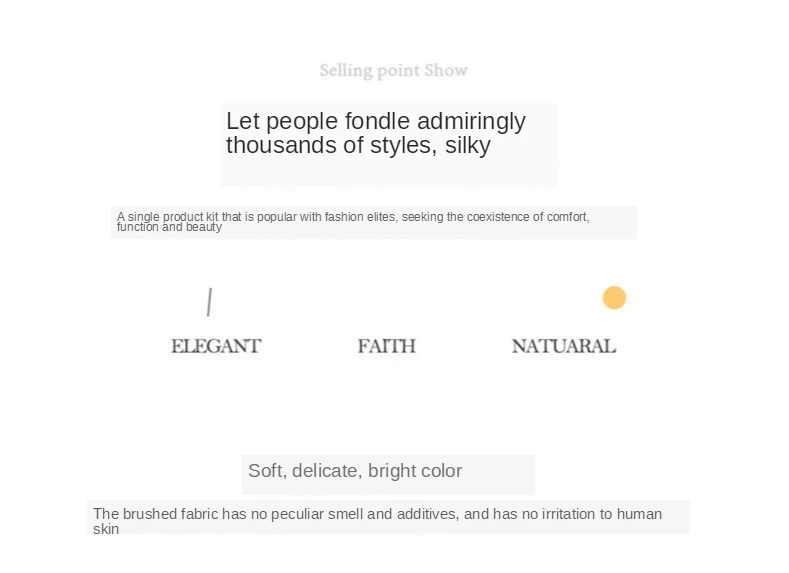 Selling point Show

Let people fondle admiringly thousands of styles, silky

A single product kit that is popular with fashion elites, seeking the coexistence of comfort, function and beauty

ELEGANT

FAITH

NATUARAL

Soft, delicate, bright color

The brushed fabric has no peculiar smell and additives, and has no irritation to human skin