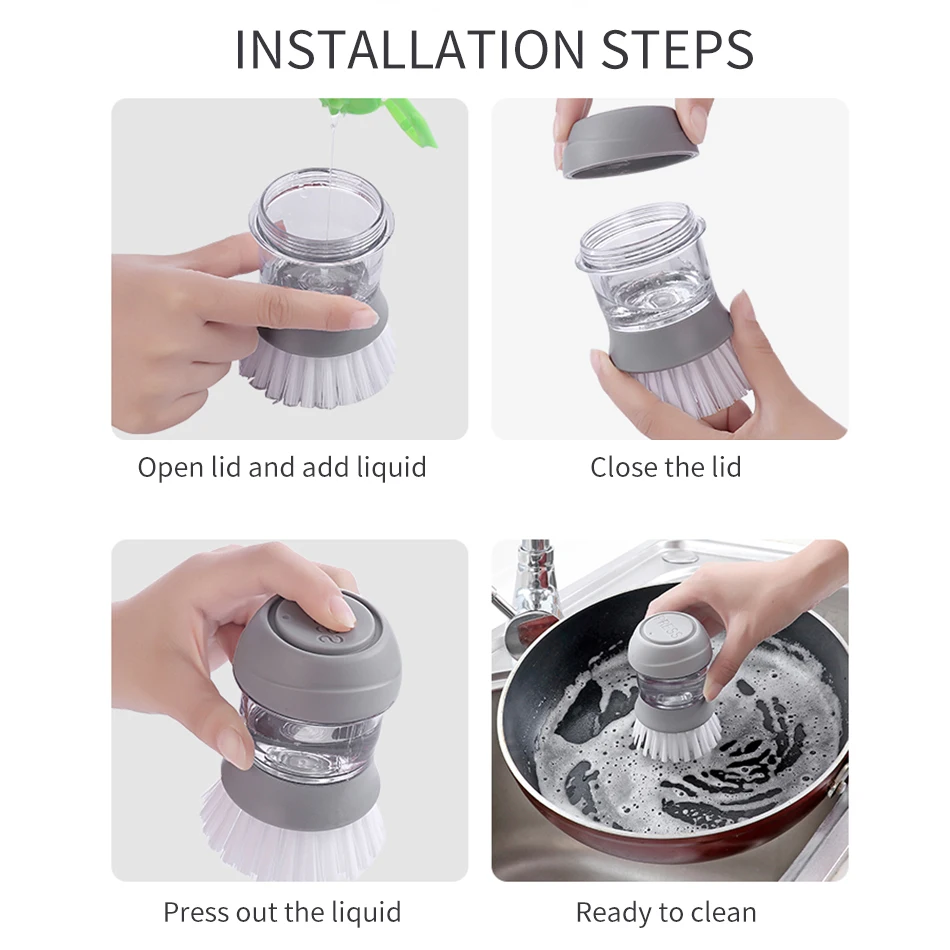 INSTALLATION STEPS

Open lid and add liquid

Close the lid

Press out the liquid

Ready to clean