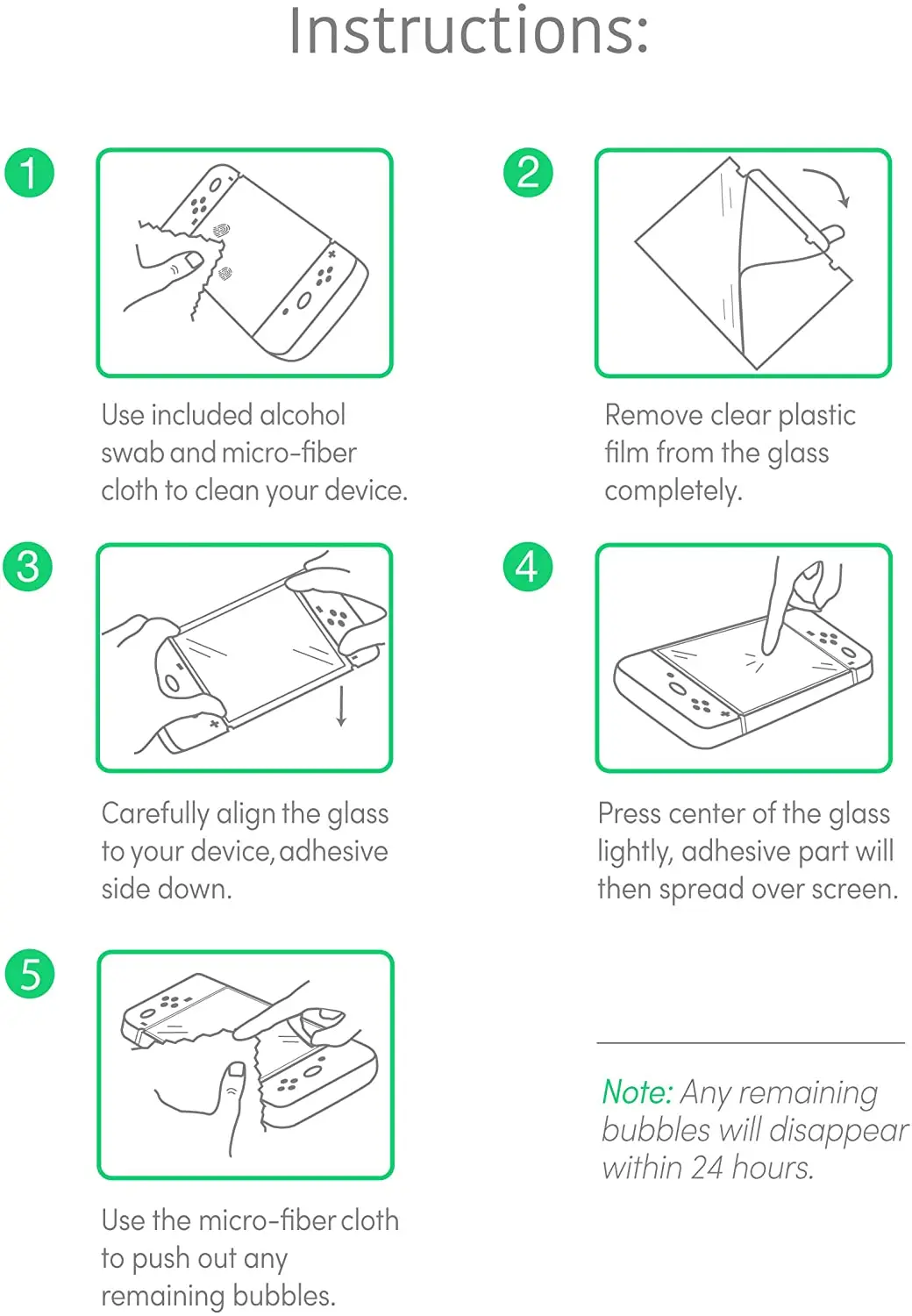 Instructions:

1

Use included alcohol swab and micro-fiber cloth to clean your device.

2

Remove clear plastic film from the glass completely.

3

Carefully align the glass to your device, adhesive side down.

4

Press center of the glass lightly, adhesive part will then spread over screen.

5

Use the micro-fiber cloth to push out any remaining bubbles.

Note: Any remaining bubbles will disappear within 24 hours.