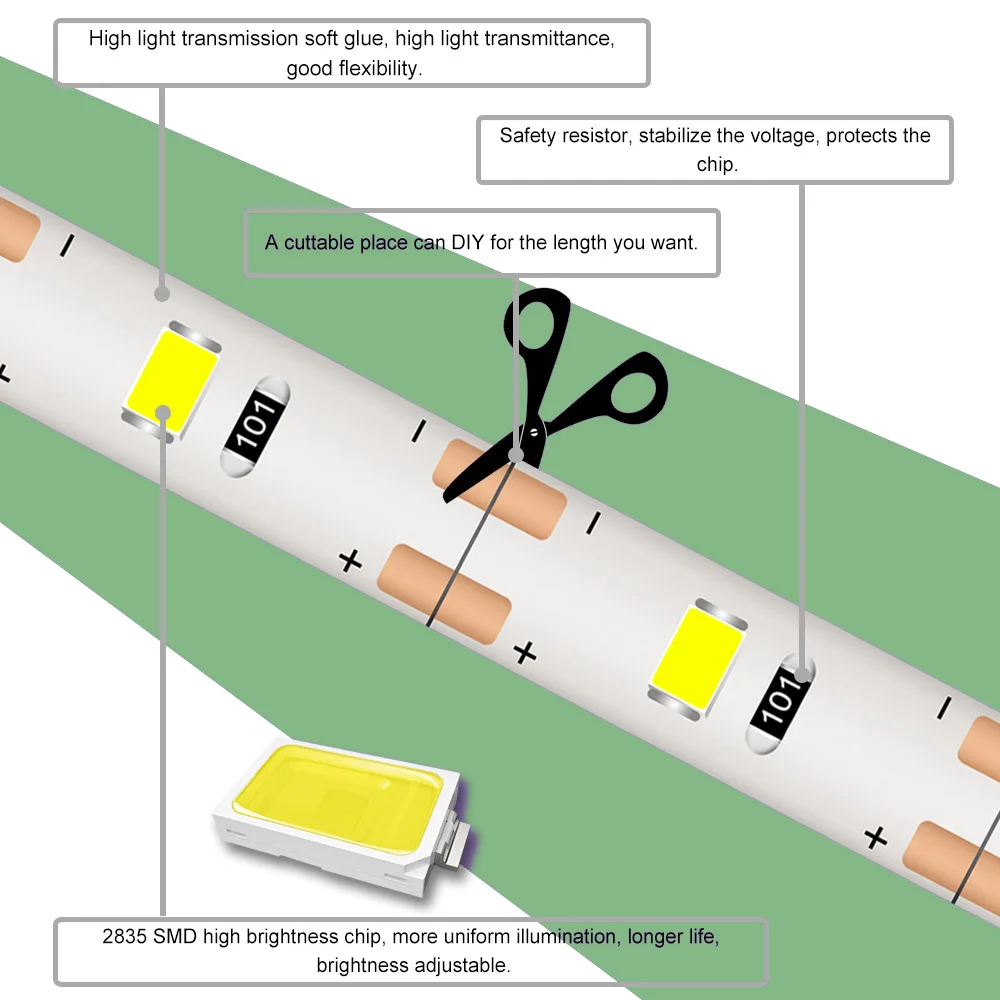 High light transmission soft glue, high light transmittance, good flexibility.

Safety resistor, stabilize the voltage, protects the chip.

A cuttable place can DIY for the length you want.

-

+

101

-

-

+

+

101

-

+

2835 SMD high brightness chip, more uniform illumination, longer life, brightness adjustable.