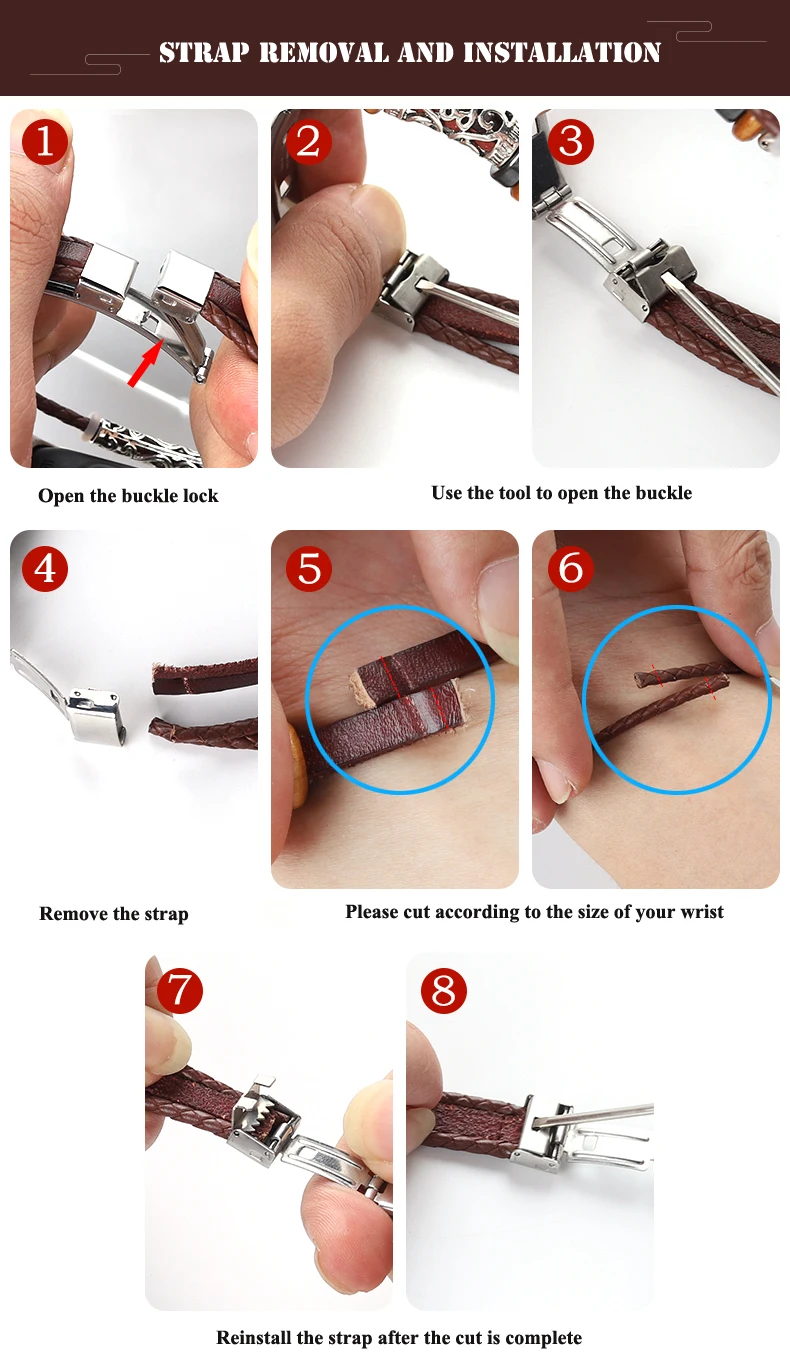 STRAP REMOVAL AND INSTALLATION

1

2

3

Open the buckle lock

Use the tool to open the buckle

4

5

6

Remove the strap

Please cut according to the size of your wrist

7

8

Reinstall the strap after the cut is complete